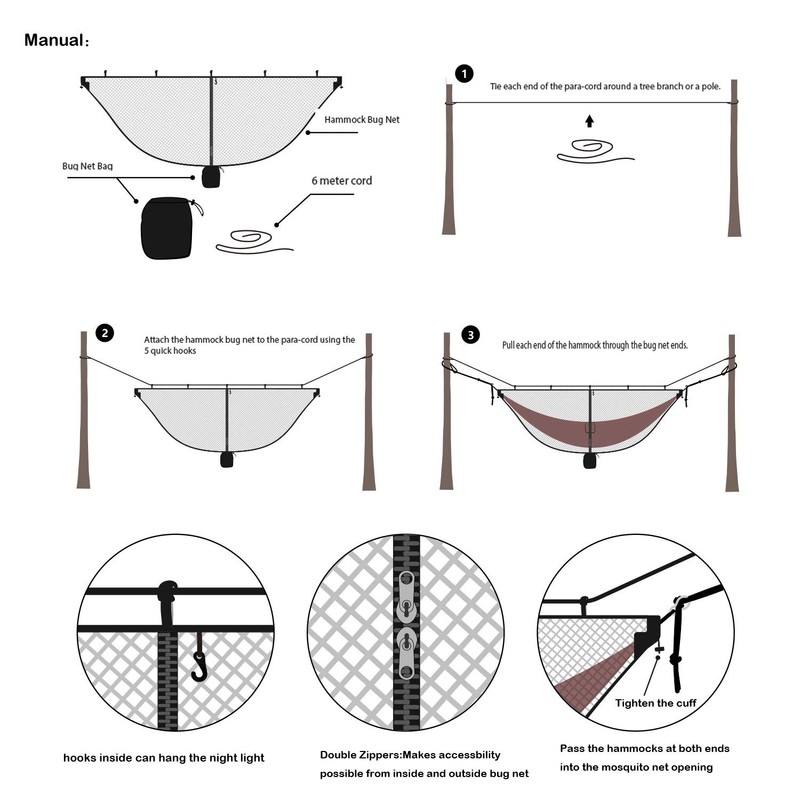 Manual：

Hammock Bug Net

Bug Net Bag

6 meter cord

1
Tie each end of the para-cord around a tree branch or a pole.

2
Attach the hammock bug net to the para-cord using the 5 quick hooks

3
Pull each end of the hammock through the bug net ends.

Tighten the cuff

hooks inside can hang the night light

Double Zippers:Makes accessbility possible from inside and outside bug net

Pass the hammocks at both ends into the mosquito net opening