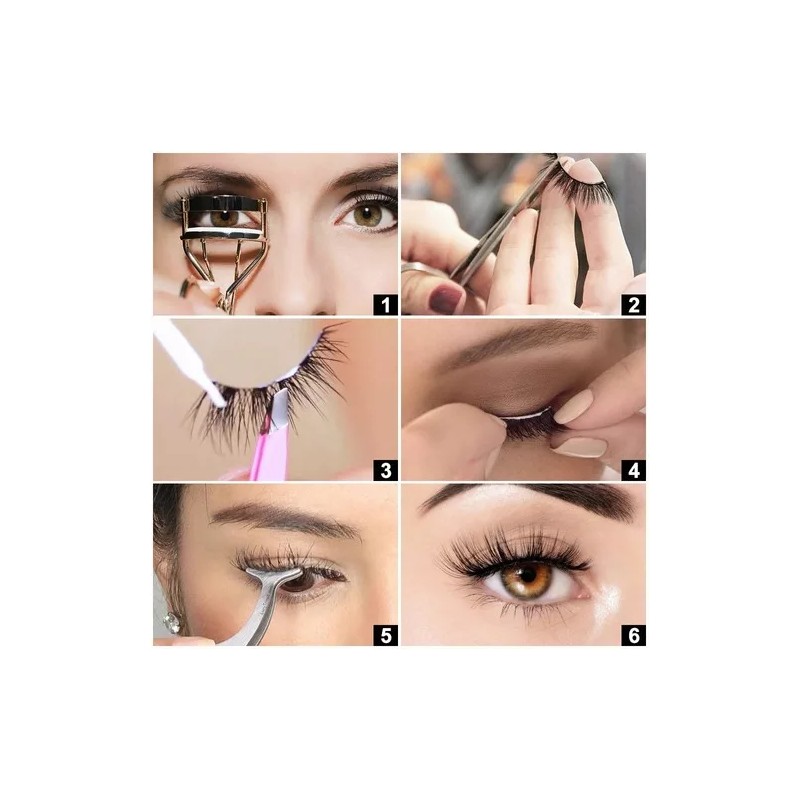 1
2
3
4
5
6