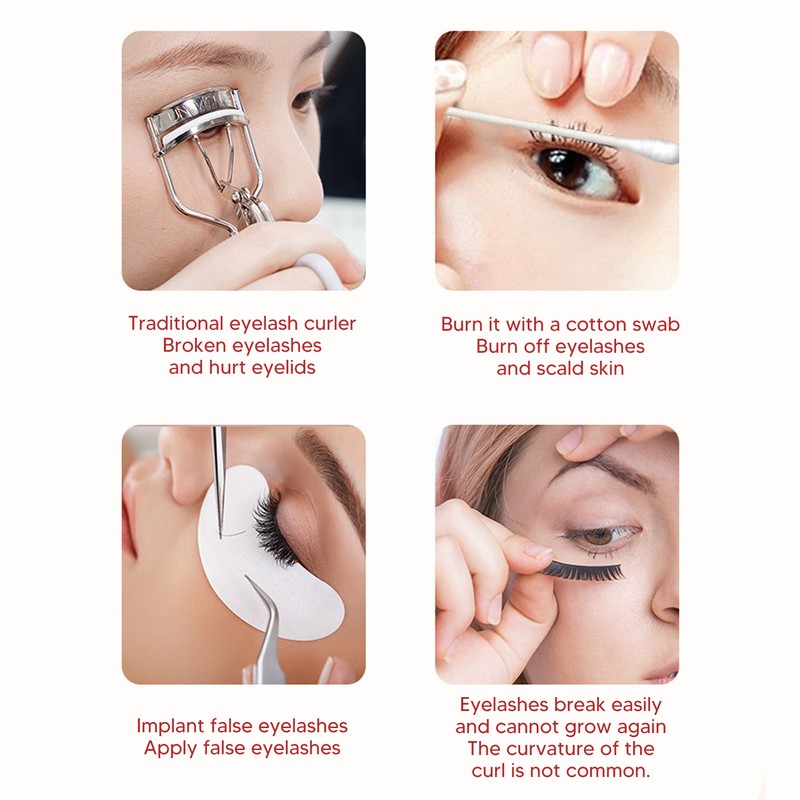 Traditional eyelash curler
Broken eyelashes
and hurt eyelids

Burn it with a cotton swab
Burn off eyelashes
and scald skin

Implant false eyelashes
Apply false eyelashes

Eyelashes break easily
and cannot grow again
The curvature of the
curl is not common.