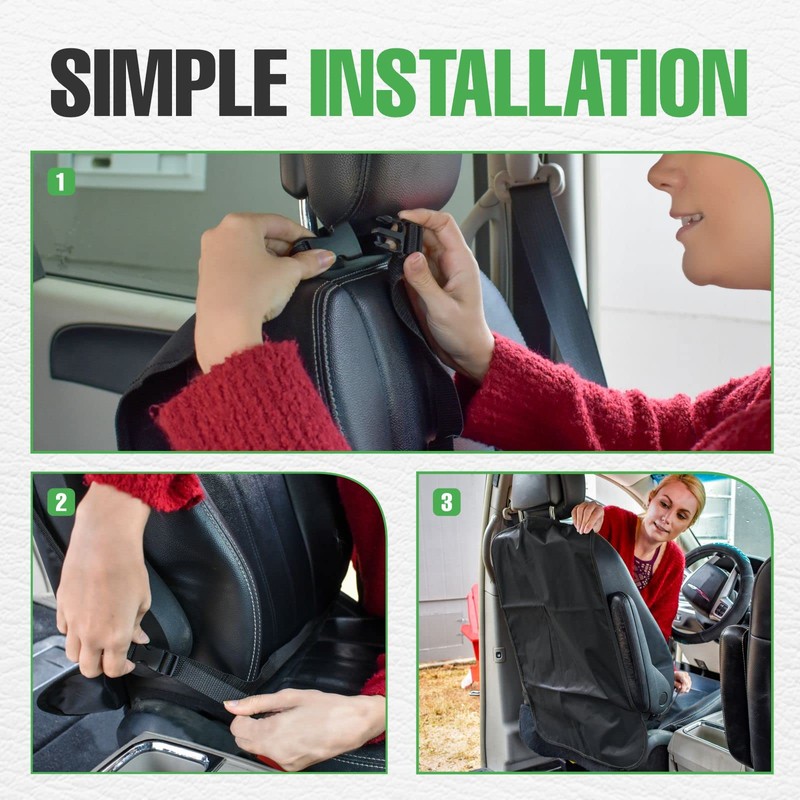 SIMPLE INSTALLATION

1

2

3