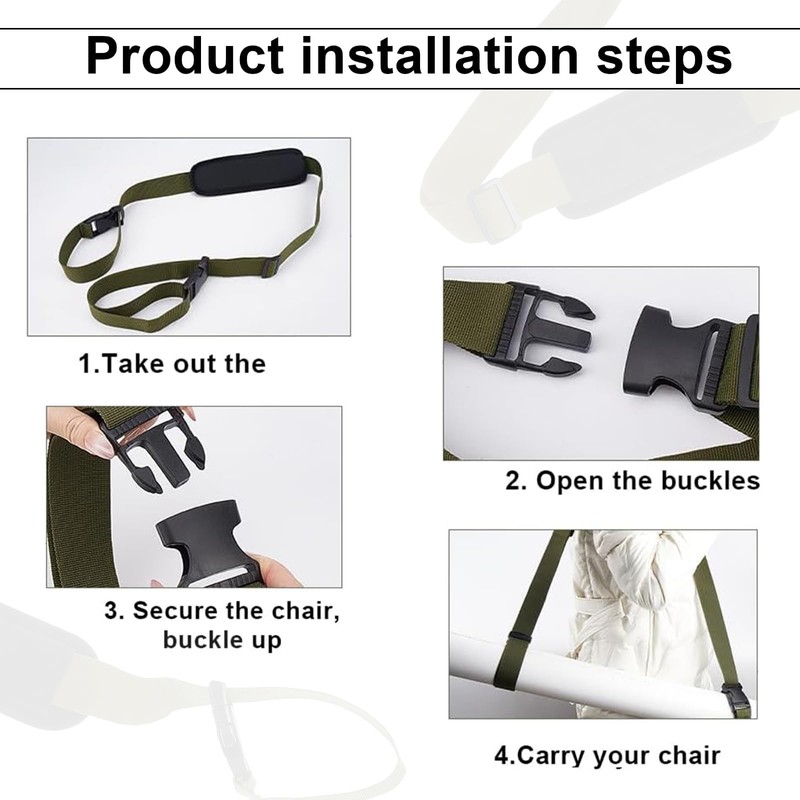 Product installation steps

1.Take out the

2. Open the buckles

3. Secure the chair, buckle up

4.Carry your chair