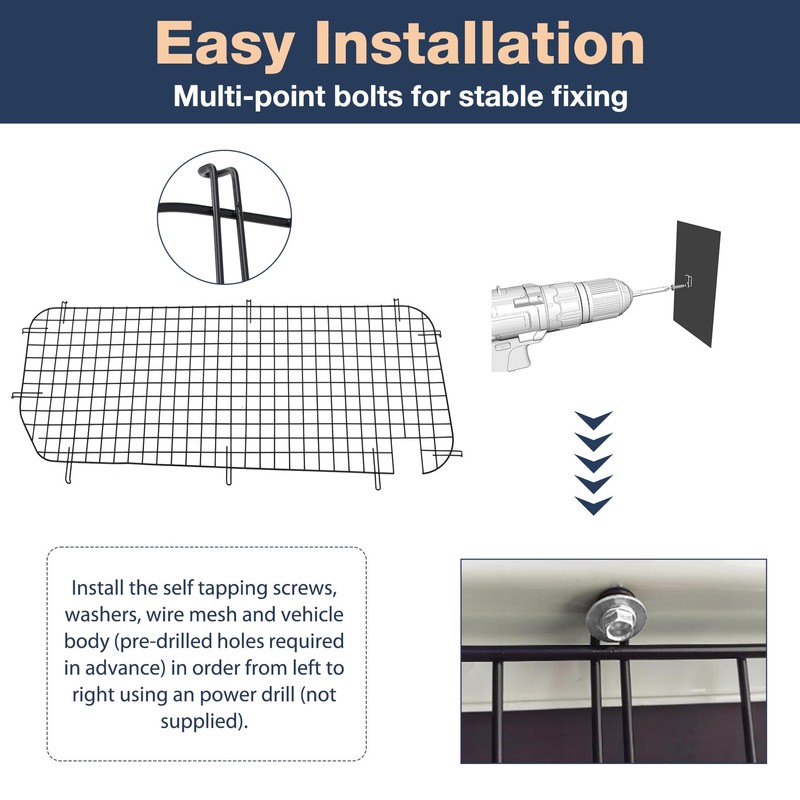 Easy Installation
Multi-point bolts for stable fixing

Install the self tapping screws, washers, wire mesh and vehicle body (pre-drilled holes required in advance) in order from left to right using an power drill (not supplied).