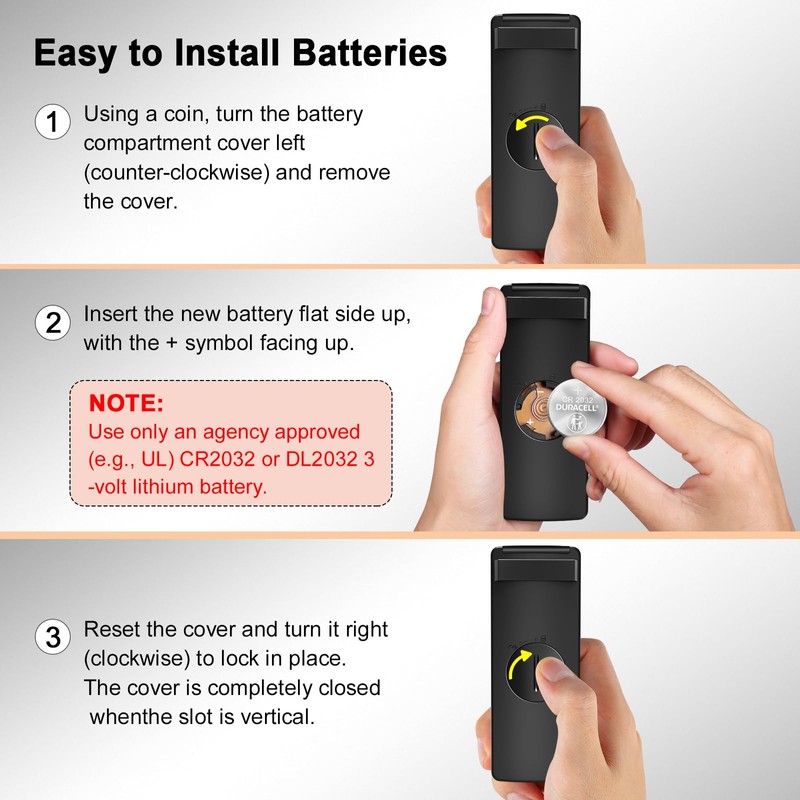 Easy to Install Batteries

1 Using a coin, turn the battery compartment cover left (counter-clockwise) and remove the cover.

2 Insert the new battery flat side up, with the + symbol facing up.

NOTE:
Use only an agency approved (e.g., UL) CR2032 or DL2032 3 -volt lithium battery.

CR 2032
DURACELL

3 Reset the cover and turn it right (clockwise) to lock in place.
The cover is completely closed whenthe slot is vertical.