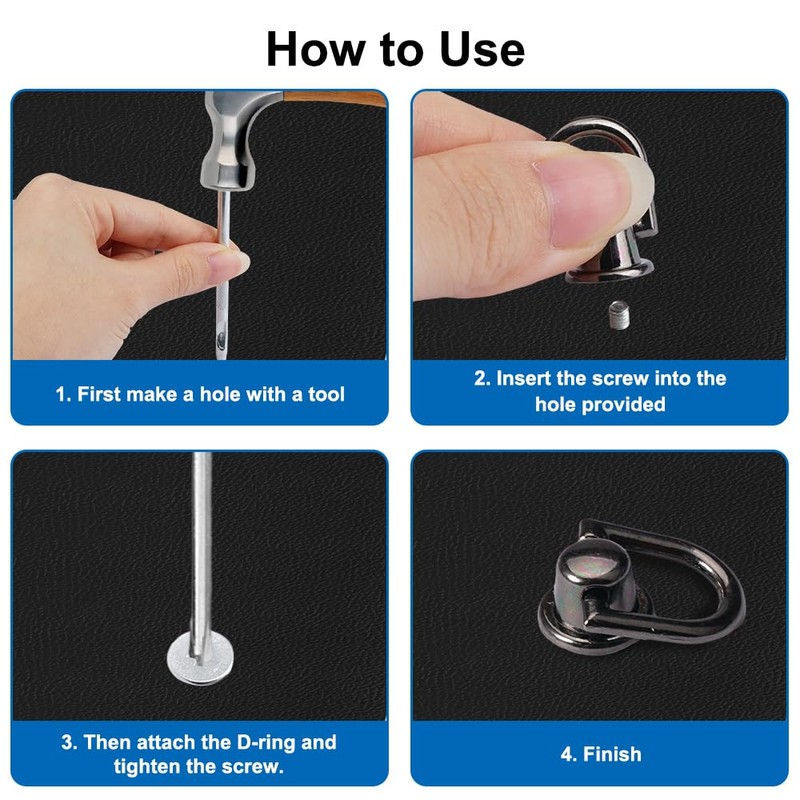 How to Use

1. First make a hole with a tool

2. Insert the screw into the hole provided

3. Then attach the D-ring and tighten the screw.

4. Finish