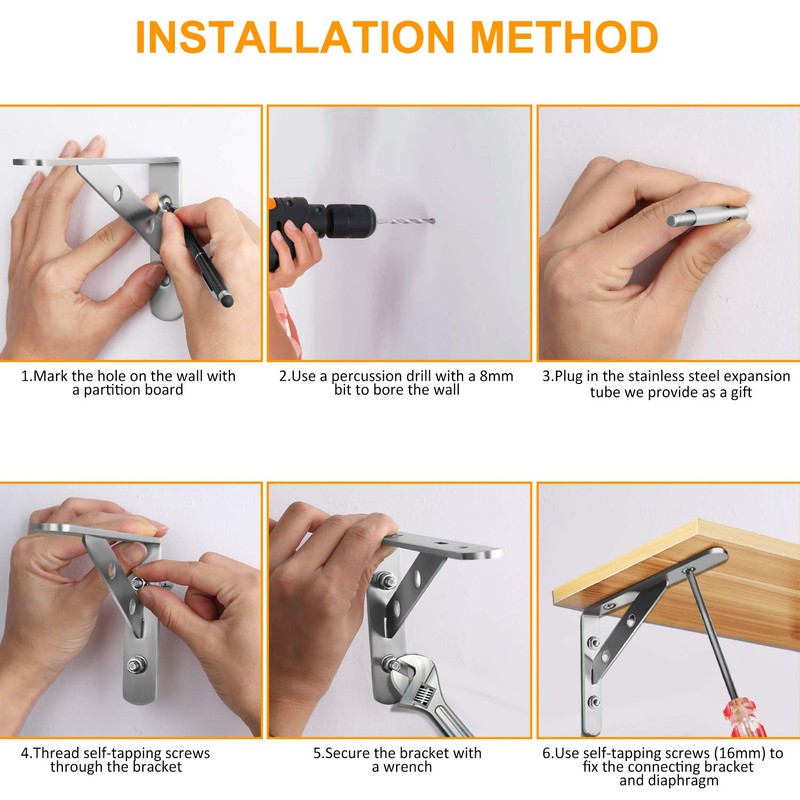 INSTALLATION METHOD

1.Mark the hole on the wall with a partition board

2.Use a percussion drill with a 8mm bit to bore the wall

3.Plug in the stainless steel expansion tube we provide as a gift

4.Thread self-tapping screws through the bracket

5.Secure the bracket with a wrench

6.Use self-tapping screws (16mm) to fix the connecting bracket and diaphragm