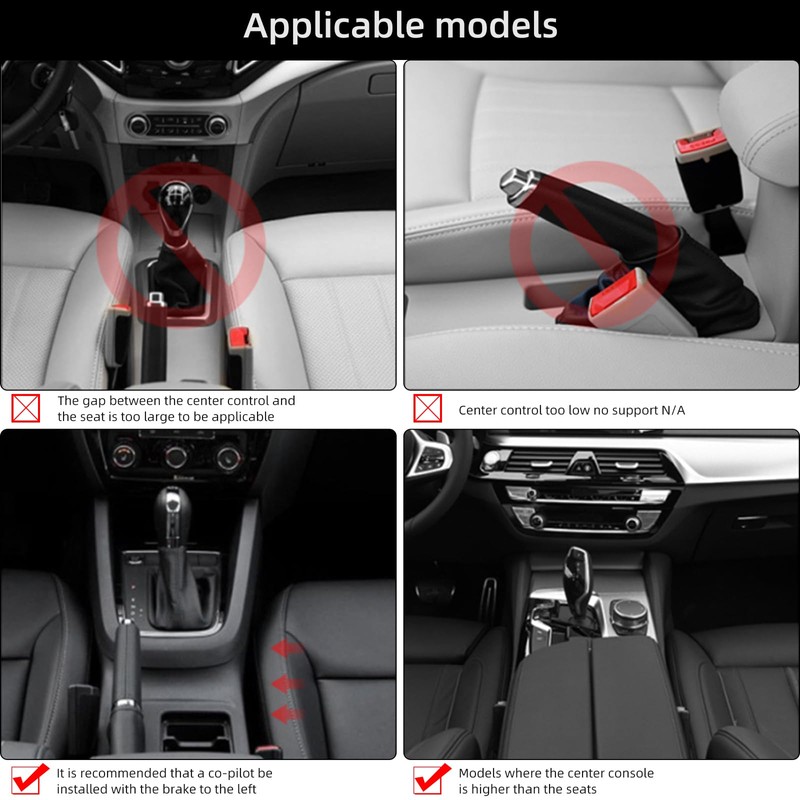 Applicable models

The gap between the center control and the seat is too large to be applicable

Center control too low no support N/A

It is recommended that a co-pilot be installed with the brake to the left

Models where the center console is higher than the seats