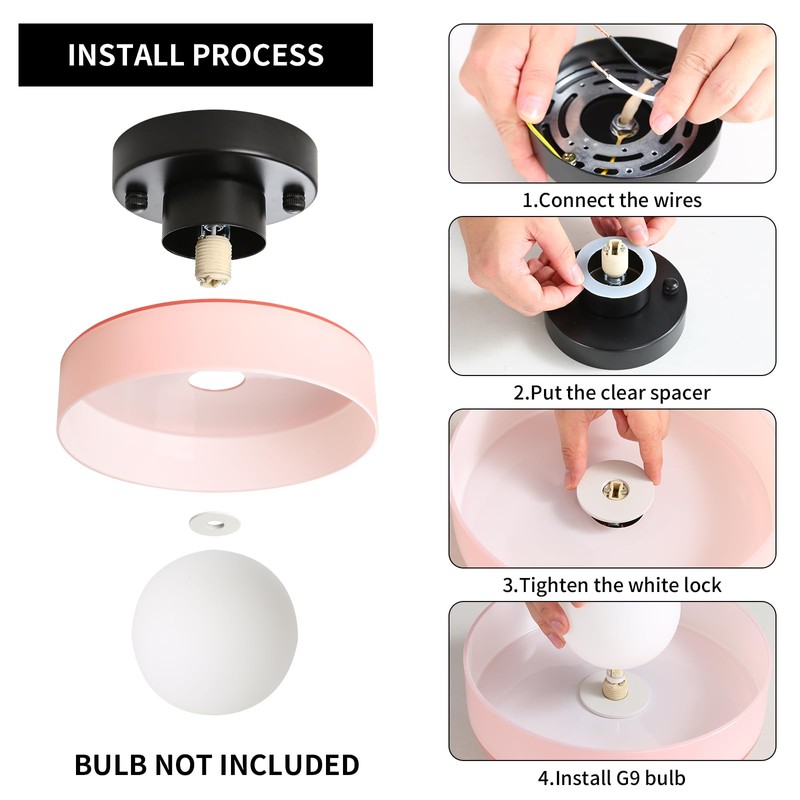 INSTALL PROCESS

BULB NOT INCLUDED

1.Connect the wires

2.Put the clear spacer

3.Tighten the white lock

4.Install G9 bulb