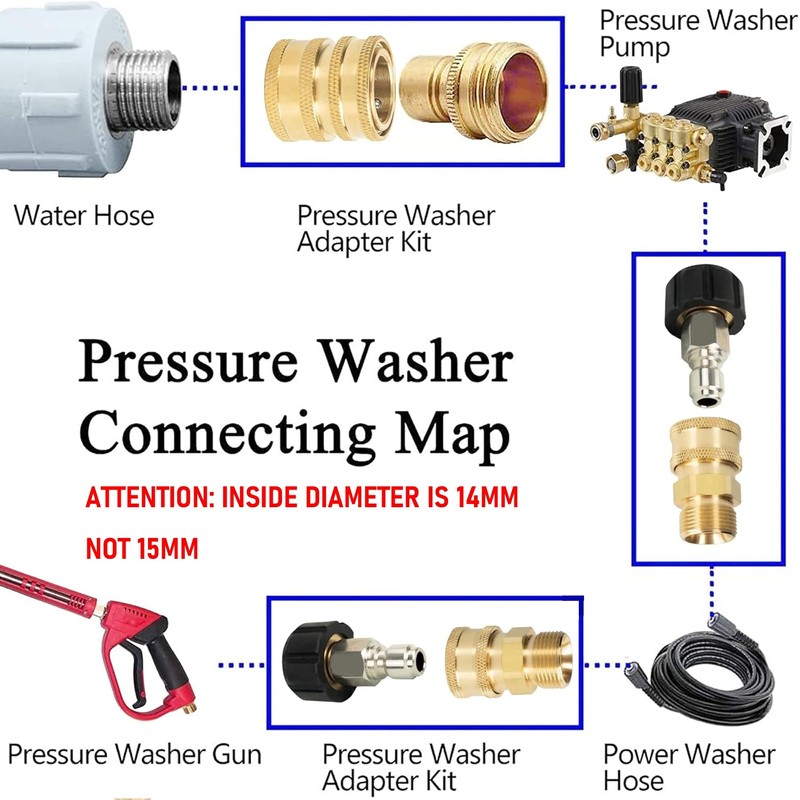 Pressure Washer Pump

Water Hose

Pressure Washer Adapter Kit

Pressure Washer Connecting Map

ATTENTION: INSIDE DIAMETER IS 14MM NOT 15MM

Pressure Washer Gun

Pressure Washer Adapter Kit

Power Washer Hose