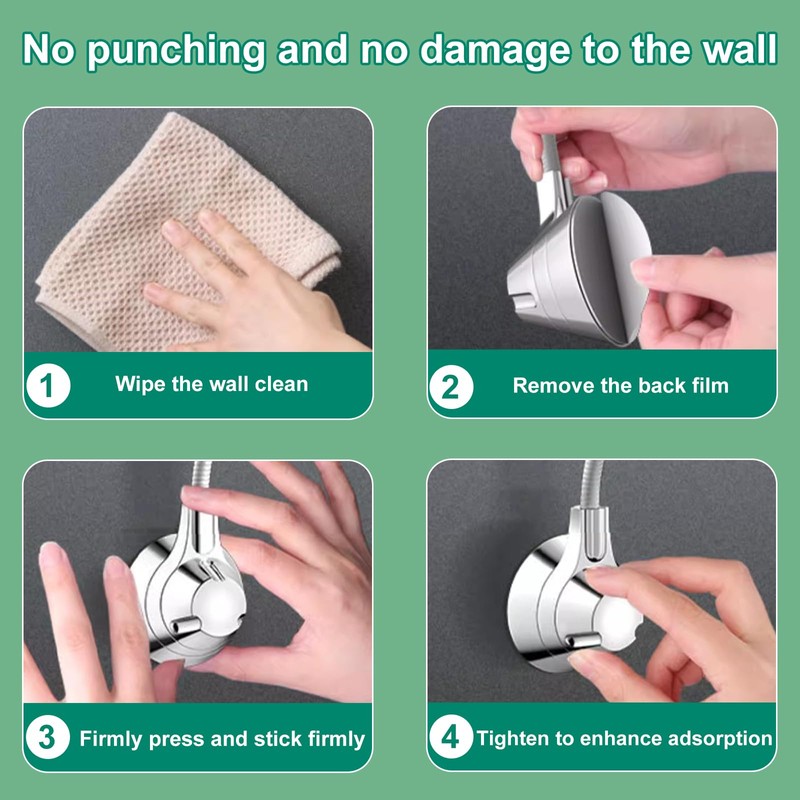 No punching and no damage to the wall

1 Wipe the wall clean

2 Remove the back film

3 Firmly press and stick firmly

4 Tighten to enhance adsorption