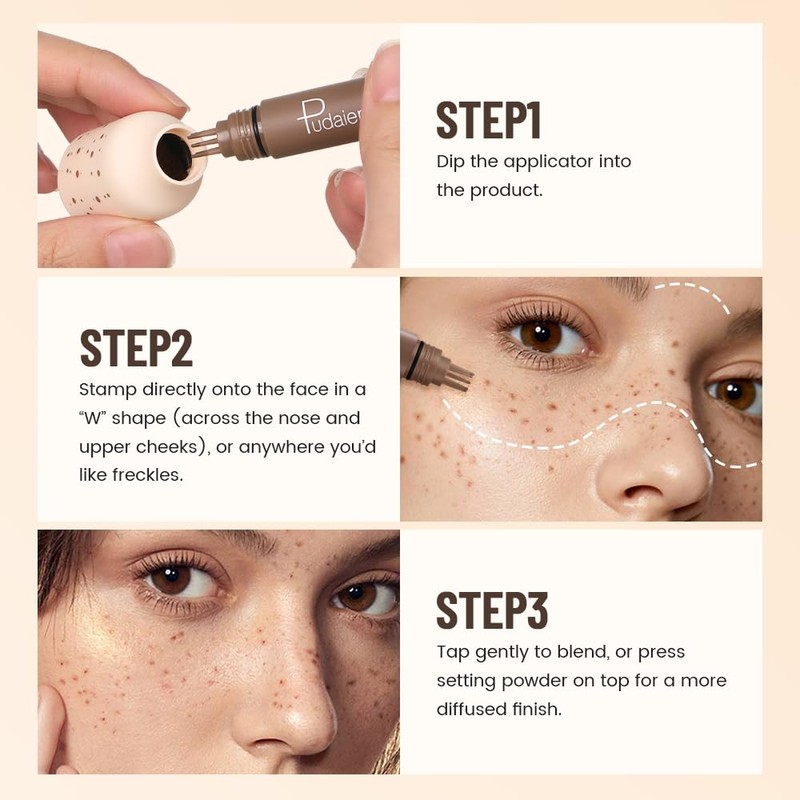 Pudaier

STEP1
Dip the applicator into the product.

STEP2
Stamp directly onto the face in a “W” shape (across the nose and upper cheeks), or anywhere you’d like freckles.

STEP3
Tap gently to blend, or press setting powder on top for a more diffused finish.