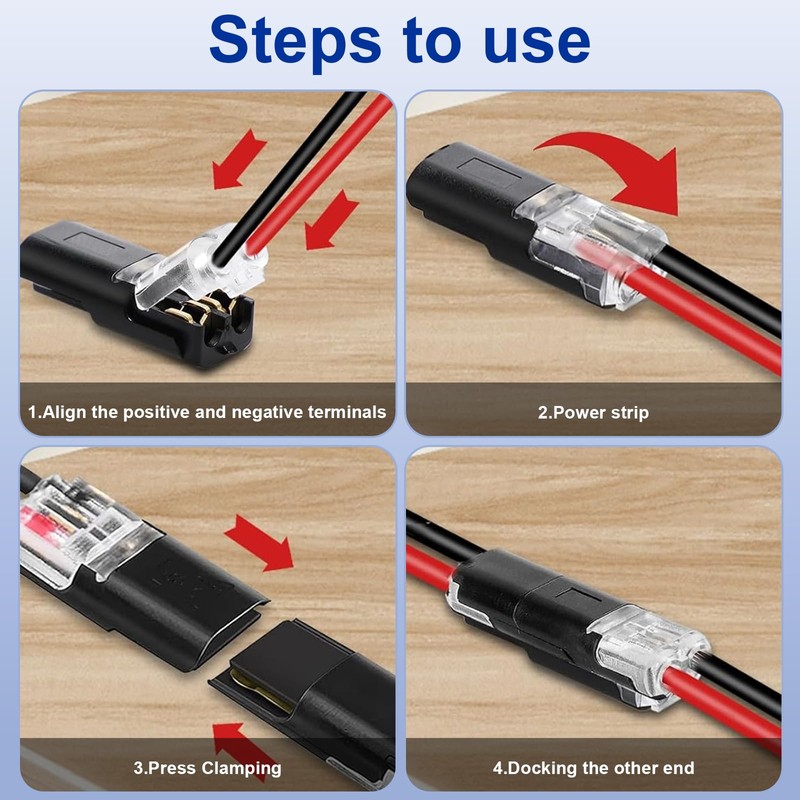 Steps to use

1.Align the positive and negative terminals

2.Power strip

3.Press Clamping

4.Docking the other end