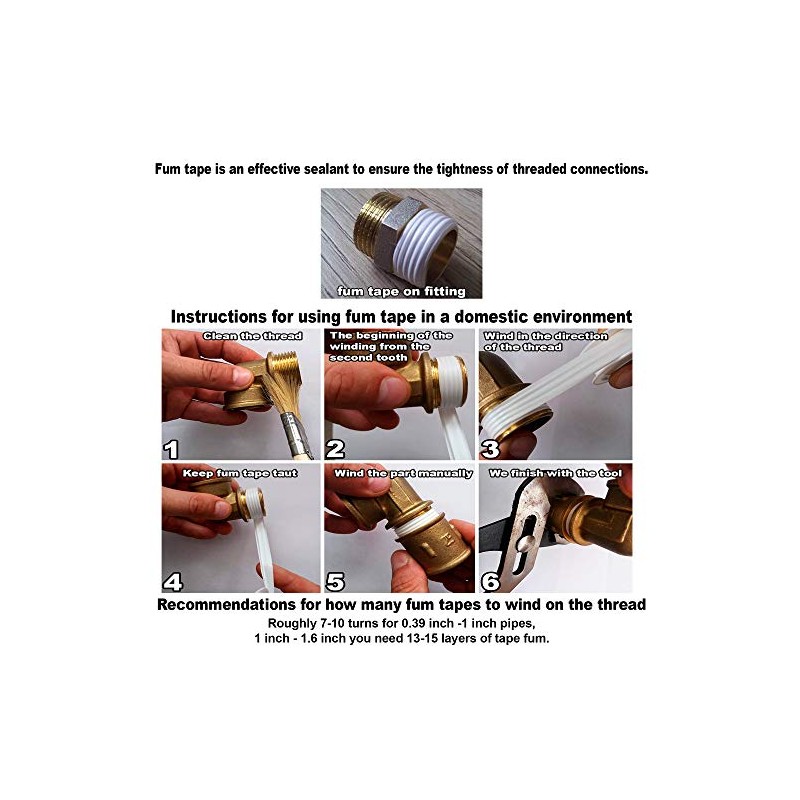 Fum tape is an effective sealant to ensure the tightness of threaded connections.

fum tape on fitting

Instructions for using fum tape in a domestic environment

Clean the thread

1

The beginning of the winding from the second tooth

2

Wind in the direction of the thread

3

Keep fum tape taut

4

Wind the part manually

5

We finish with the tool

6

Recommendations for how many fum tapes to wind on the thread

Roughly 7-10 turns for 0.39 inch -1 inch pipes,
1 inch - 1.6 inch you need 13-15 layers of tape fum.