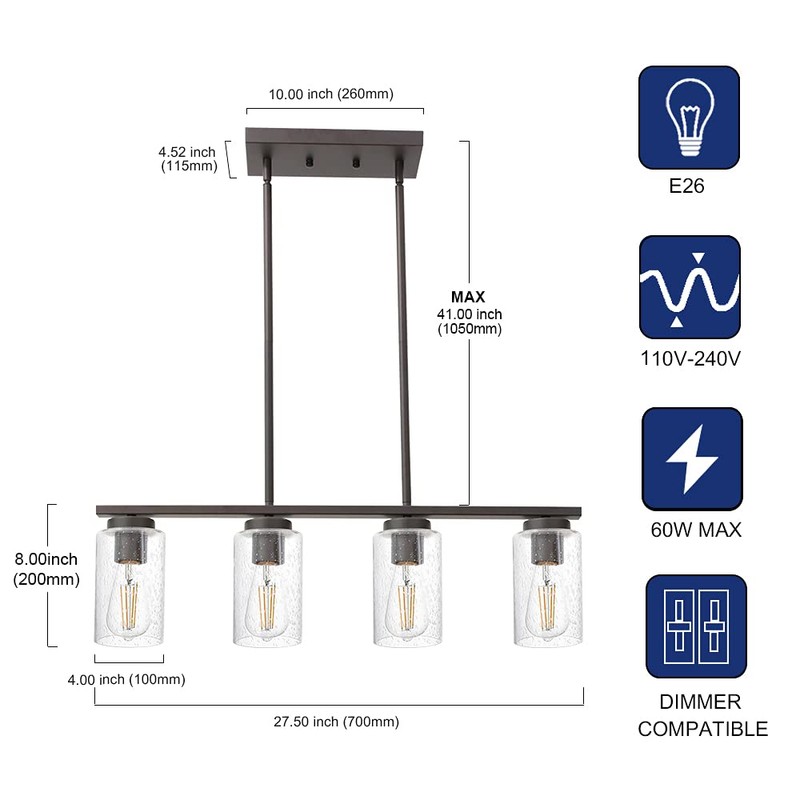 10.00 inch (260mm)

4.52 inch (115mm)

MAX
41.00 inch
(1050mm)

8.00inch
(200mm)

4.00 inch (100mm)

27.50 inch (700mm)

E26

110V-240V

60W MAX

DIMMER
COMPATIBLE