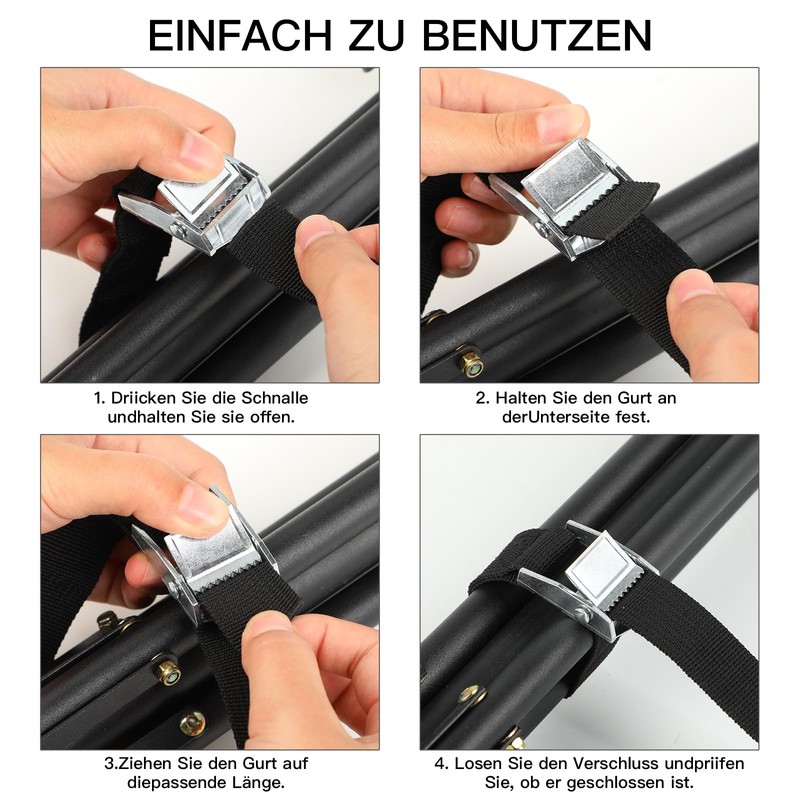 EINFACH ZU BENUTZEN

1. Driicken Sie die Schnalle undhalten Sie sie offen.

2. Halten Sie den Gurt an derUnterseite fest.

3.Ziehen Sie den Gurt auf diepassende Länge.

4. Losen Sie den Verschluss undpriifen Sie, ob er geschlossen ist.