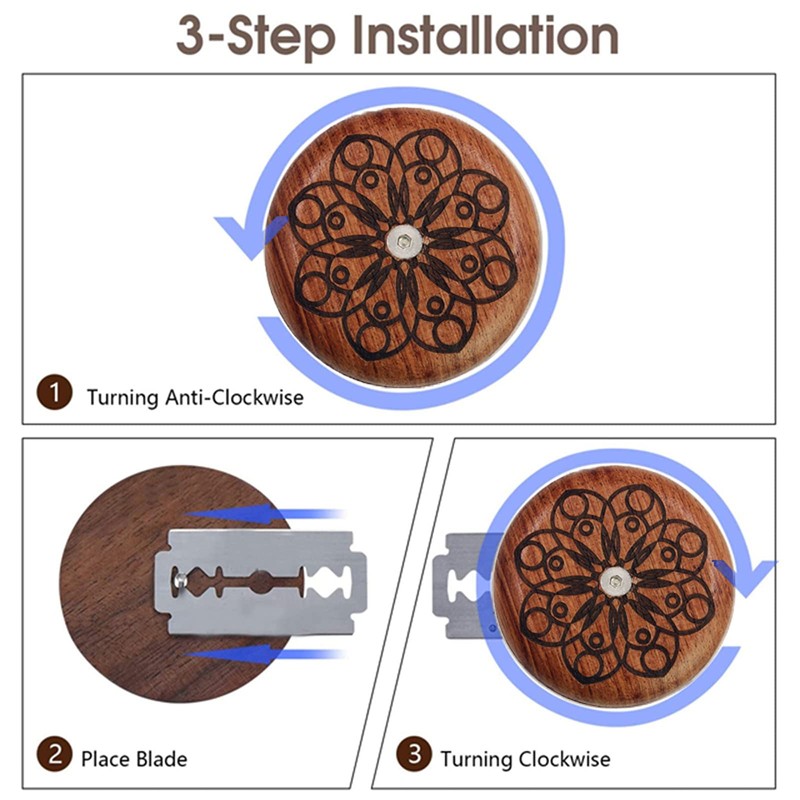 3-Step Installation

1 Turning Anti-Clockwise

2 Place Blade

3 Turning Clockwise