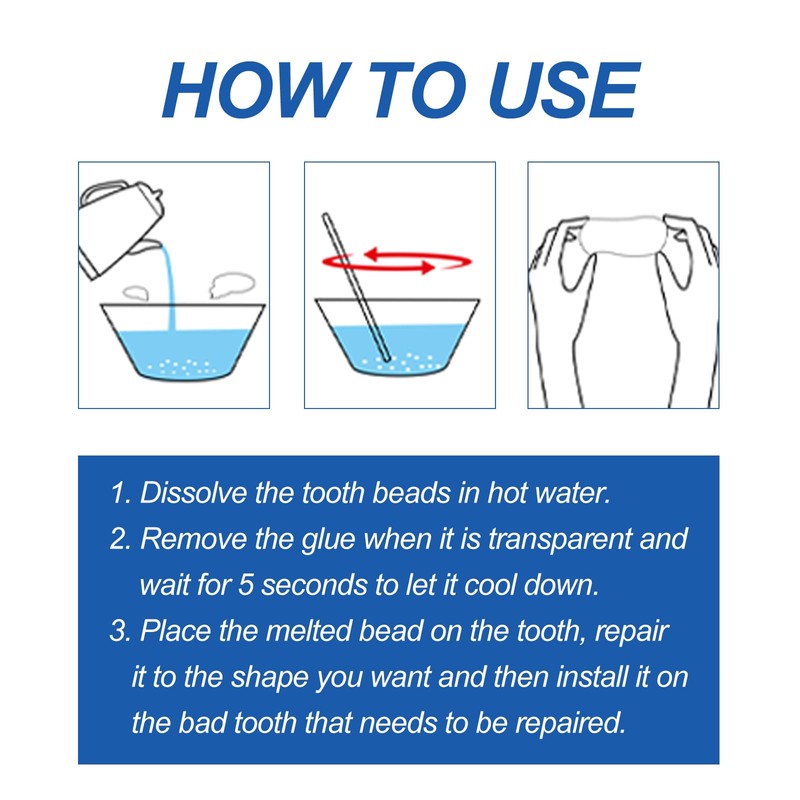 HOW TO USE

1. Dissolve the tooth beads in hot water.
2. Remove the glue when it is transparent and wait for 5 seconds to let it cool down.
3. Place the melted bead on the tooth, repair it to the shape you want and then install it on the bad tooth that needs to be repaired.