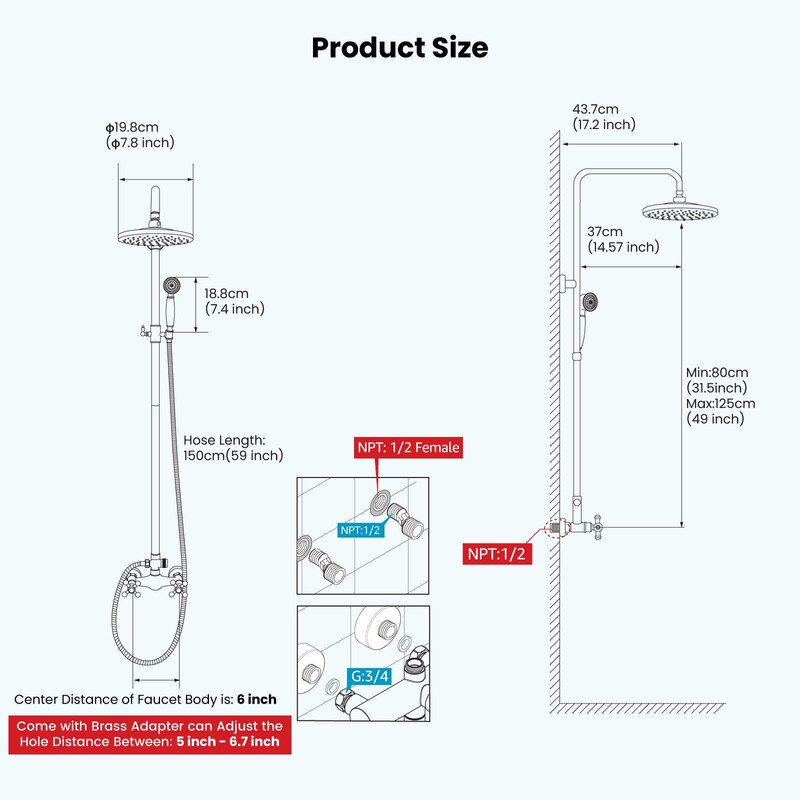 Product Size

ϕ19.8cm
(ϕ7.8 inch)

18.8cm
(7.4 inch)

Hose Length:
150cm(59 inch)

Center Distance of Faucet Body is: 6 inch

Come with Brass Adapter can Adjust the Hole Distance Between: 5 inch - 6.7 inch

NPT: 1/2 Female

NPT:1/2

G:3/4

43.7cm
(17.2 inch)

37cm
(14.57 inch)

Min:80cm
(31.5inch)
Max:125cm
(49 inch)

NPT:1/2