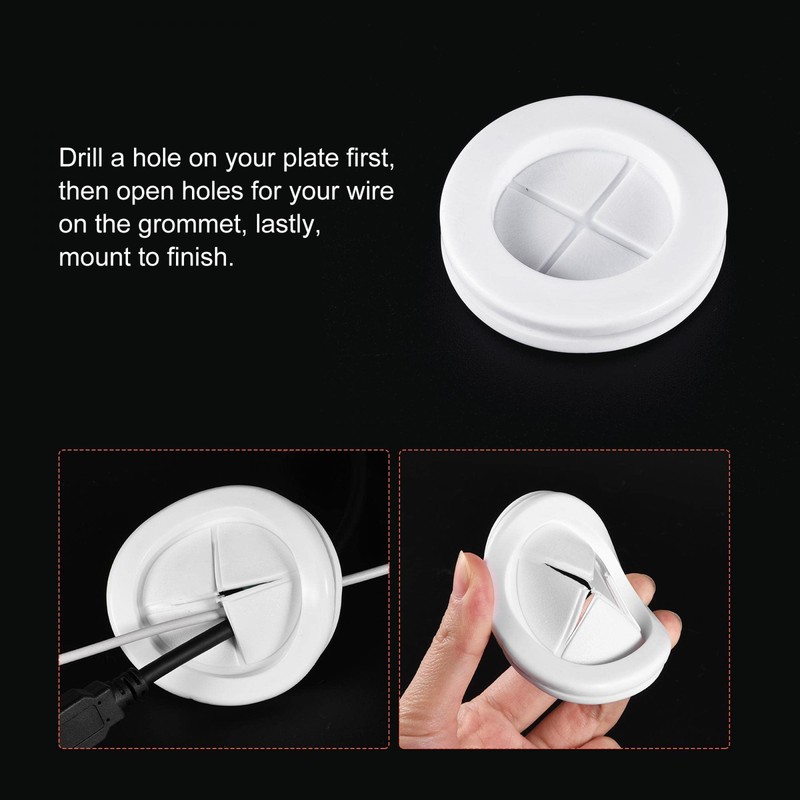 Drill a hole on your plate first, then open holes for your wire on the grommet, lastly, mount to finish.