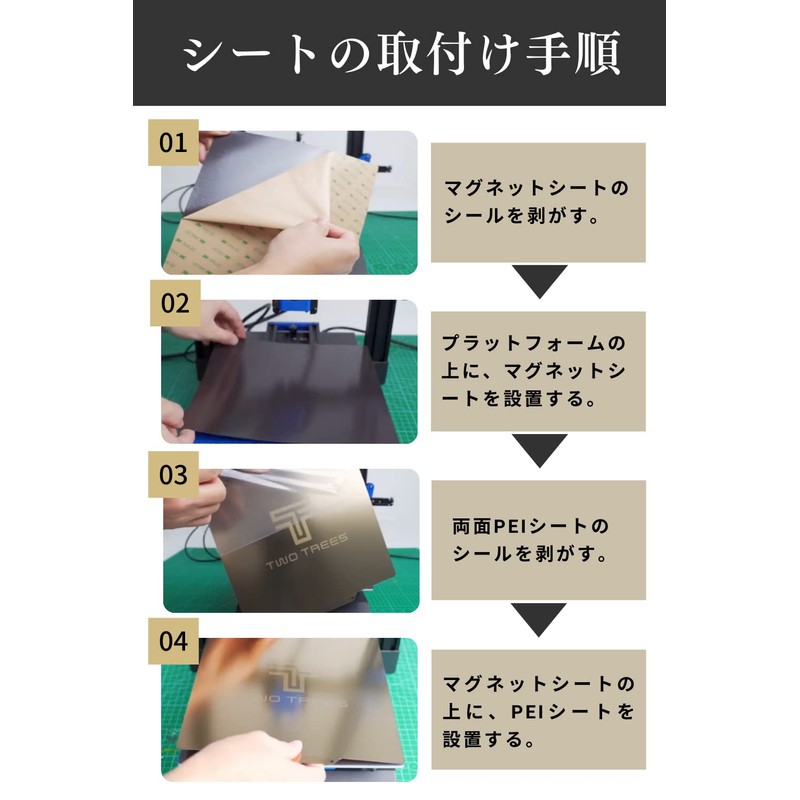 シートの取付け手順

01

マグネットシートのシールを剥がす。

02

プラットフォームの上に、マグネットシートを設置する。

03

TWO TREES

両面PEIシートのシールを剥がす。

04

TWO TREES

マグネットシートの上に、PEIシートを設置する。