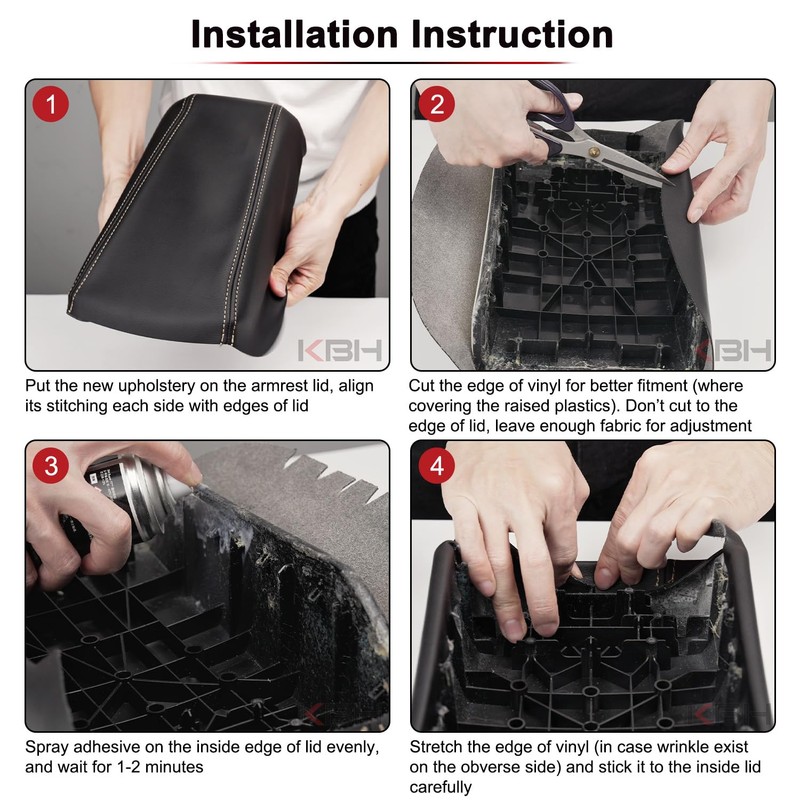 Installation Instruction

1

KBH

Put the new upholstery on the armrest lid, align its stitching each side with edges of lid

2

KBH

Cut the edge of vinyl for better fitment (where covering the raised plastics). Don't cut to the edge of lid, leave enough fabric for adjustment

3

Spray adhesive on the inside edge of lid evenly, and wait for 1-2 minutes

4

Stretch the edge of vinyl (in case wrinkle exist on the obverse side) and stick it to the inside lid carefully