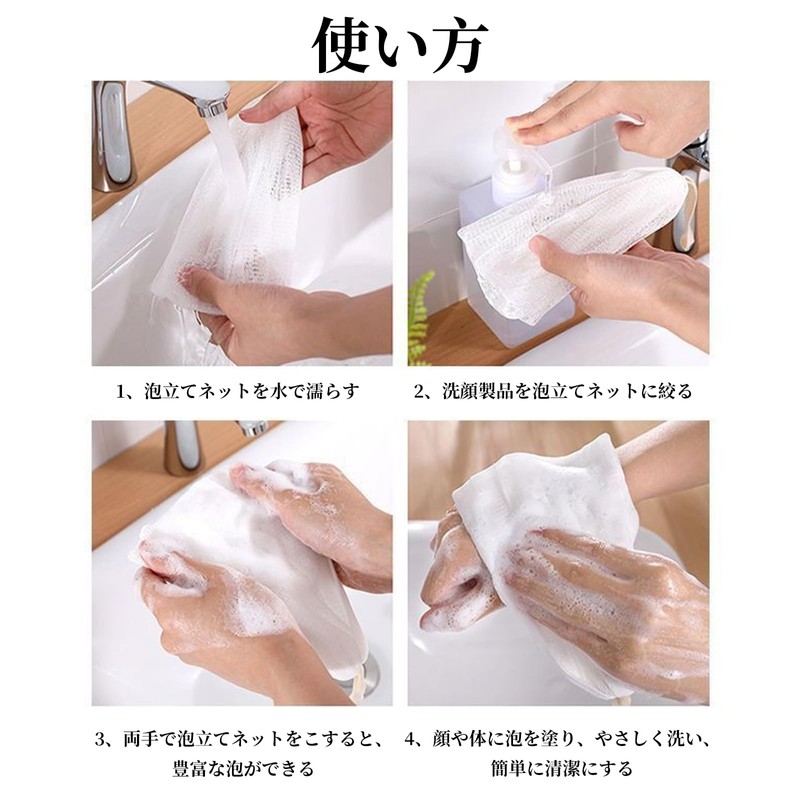 使い方

1、泡立てネットを水で濡らす

2、洗顔製品を泡立てネットに絞る

3、両手で泡立てネットをこすると、豊富な泡ができる

4、顔や体に泡を塗り、やさしく洗い、簡単に清潔にする