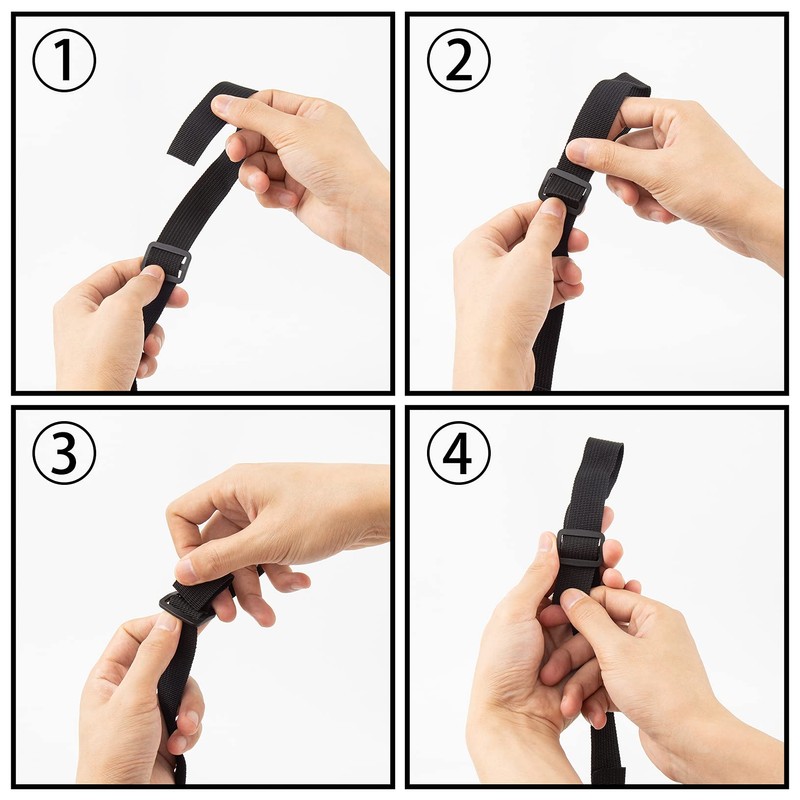 ①

②

③

④