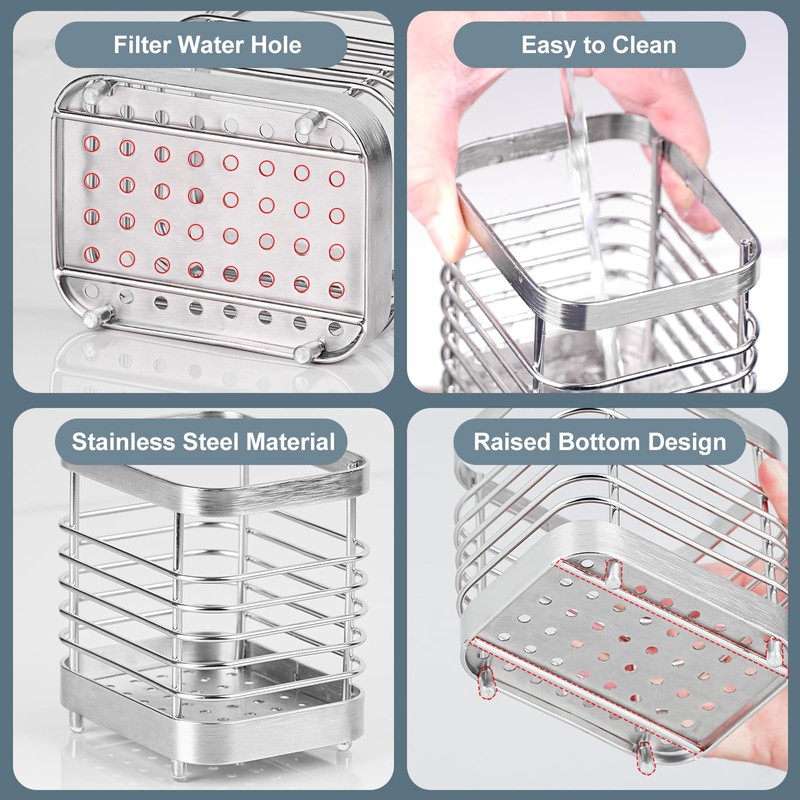 Filter Water Hole

Easy to Clean

Stainless Steel Material

Raised Bottom Design