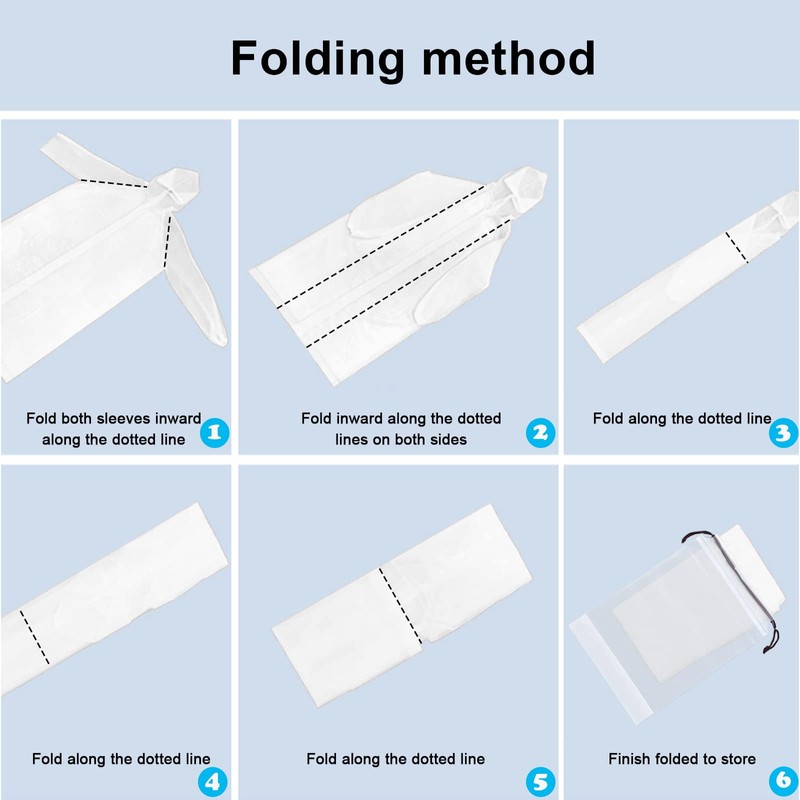 Folding method

Fold both sleeves inward along the dotted line 1

Fold inward along the dotted lines on both sides 2

Fold along the dotted line 3

Fold along the dotted line 4

Fold along the dotted line 5

Finish folded to store 6