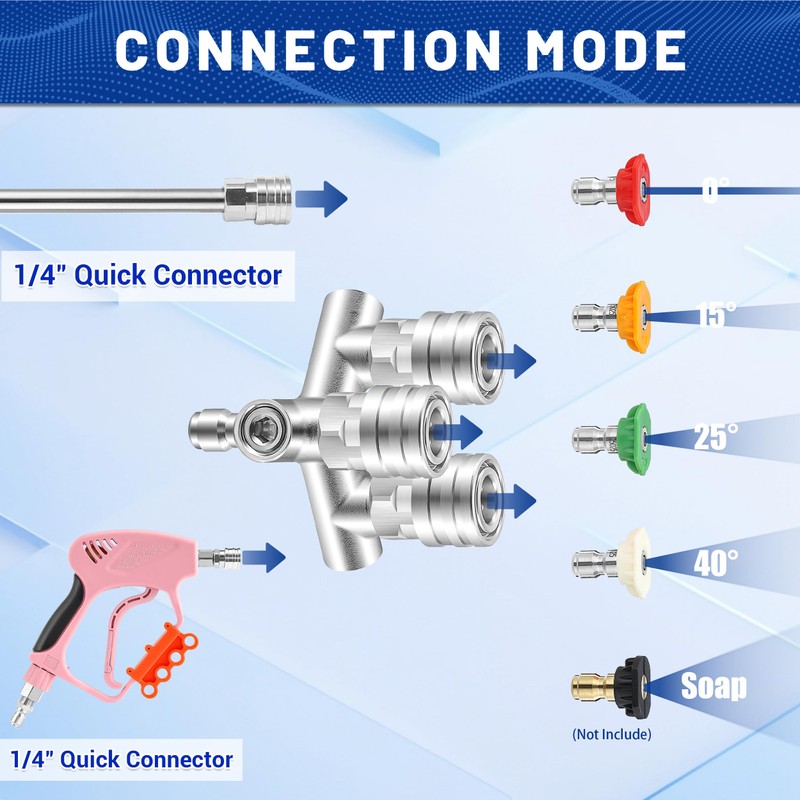 CONNECTION MODE

1/4" Quick Connector

0°

15°

25°

40°

Soap

(Not Include)

1/4" Quick Connector