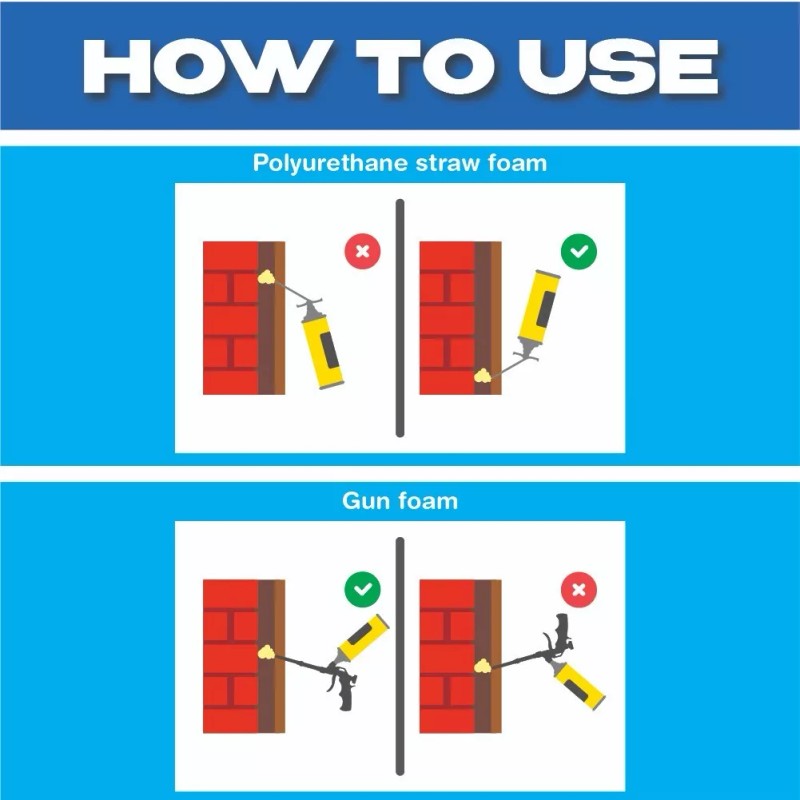 HOW TO USE

Polyurethane straw foam

Gun foam