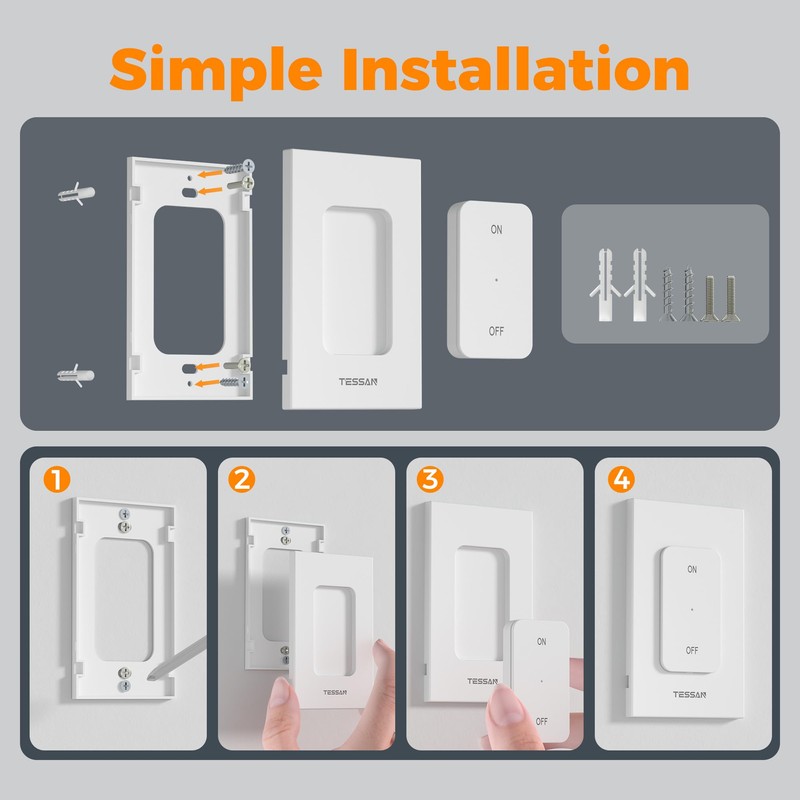 Simple Installation

TESSAN

ON

OFF

1

2

TESSAN

3

TESSAN

ON

OFF

4

ON

OFF

TESSAN