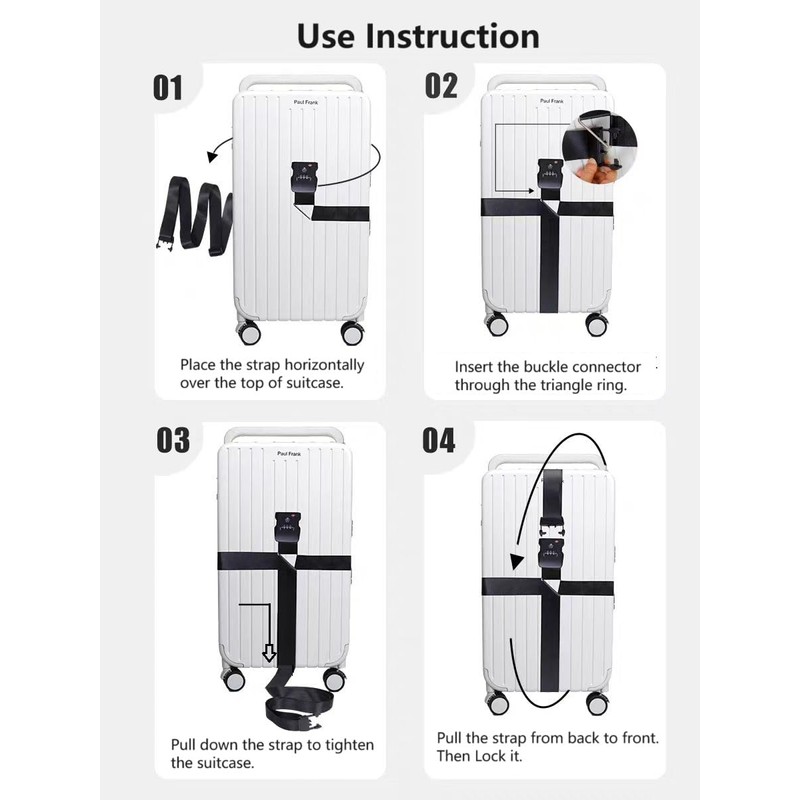 Use Instruction

01

Paul Frank

Place the strap horizontally over the top of suitcase.

02

Paul Frank

Insert the buckle connector through the triangle ring.

03

Paul Frank

Pull down the strap to tighten the suitcase.

04

Pull the strap from back to front. Then Lock it.