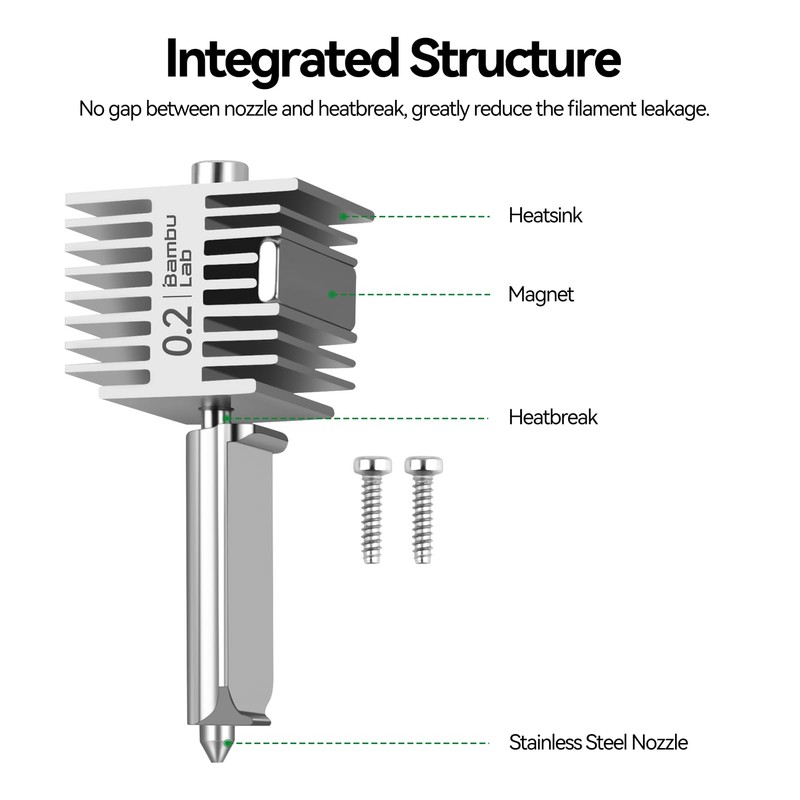 Integrated Structure

No gap between nozzle and heatbreak, greatly reduce the filament leakage.

0.2 | Bambu Lab

Heatsink

Magnet

Heatbreak

Stainless Steel Nozzle