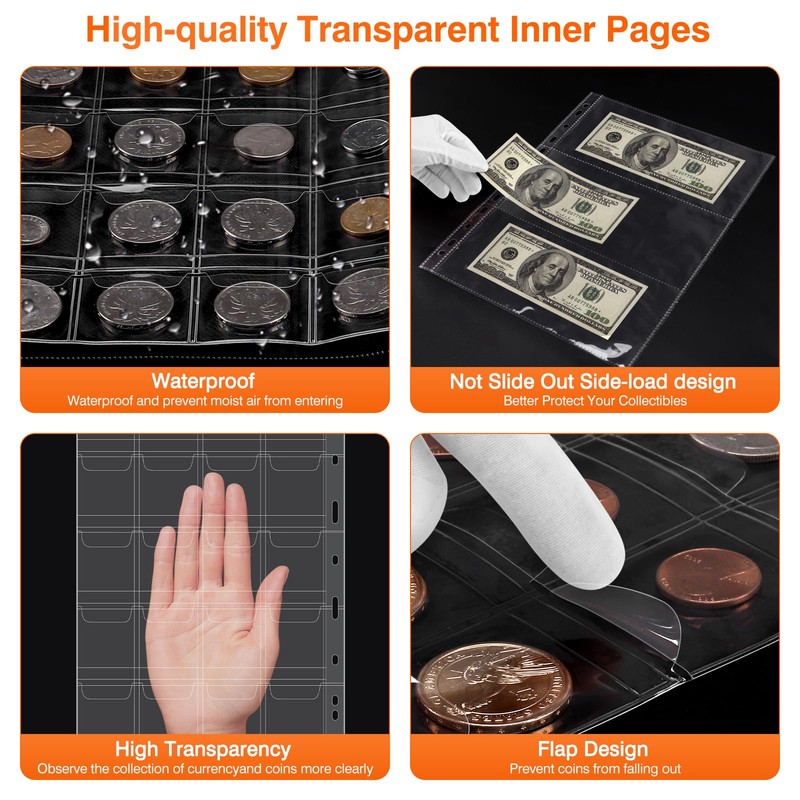 High-quality Transparent Inner Pages

Waterproof
Waterproof and prevent moist air from entering

Not Slide Out Side-load design
Better Protect Your Collectibles

High Transparency
Observe the collection of currencyand coins more clearly

Flap Design
Prevent coins from falling out