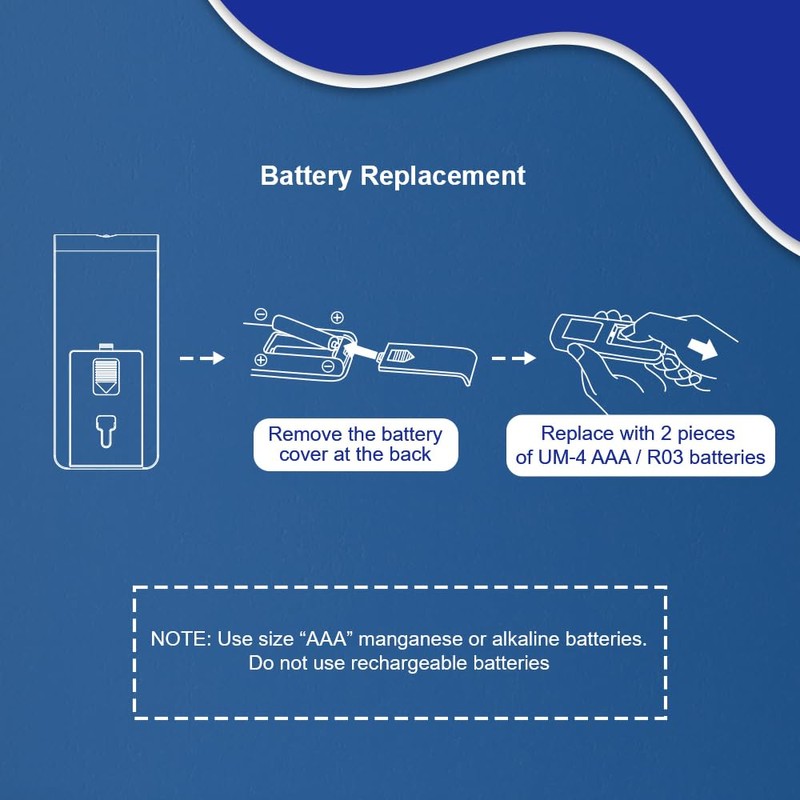 Battery Replacement

Remove the battery cover at the back

Replace with 2 pieces of UM-4 AAA / R03 batteries

NOTE: Use size “AAA” manganese or alkaline batteries. Do not use rechargeable batteries