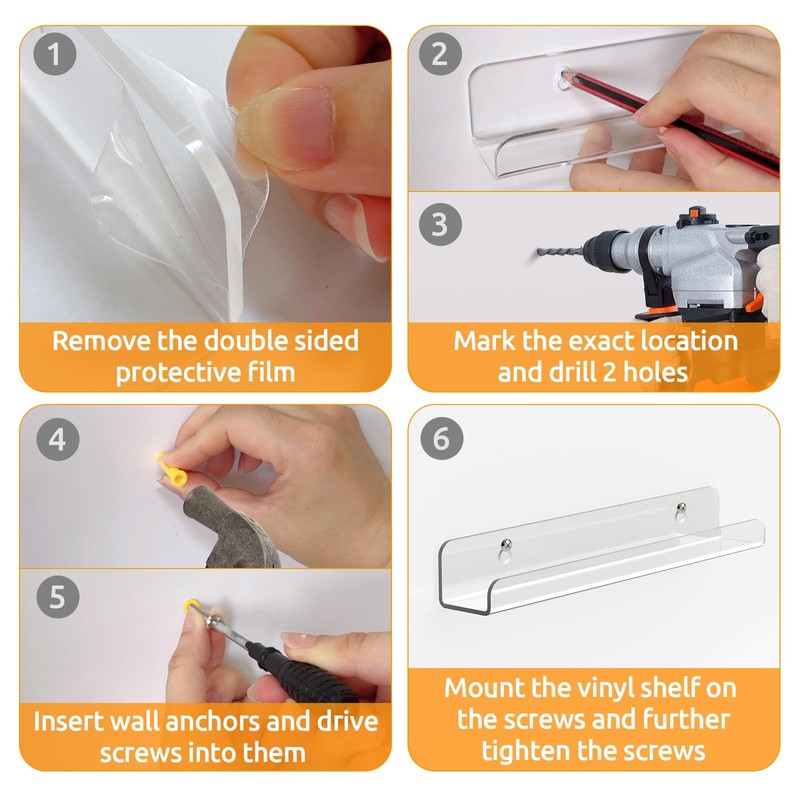 1

Remove the double sided protective film

2

3

Mark the exact location and drill 2 holes

4

5

Insert wall anchors and drive screws into them

6

Mount the vinyl shelf on the screws and further tighten the screws