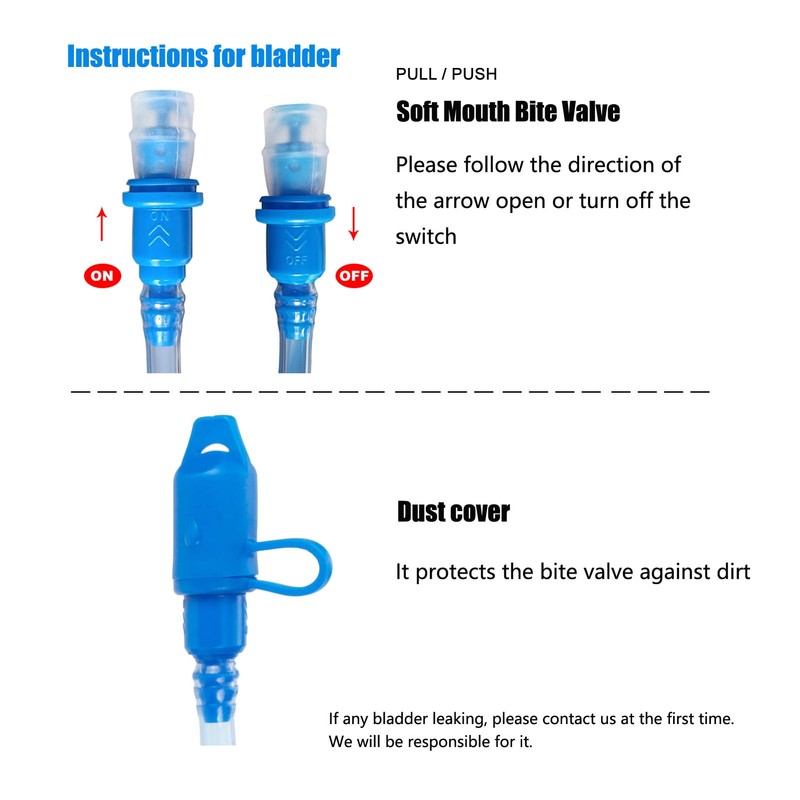 Instructions for bladder

PULL / PUSH

Soft Mouth Bite Valve

Please follow the direction of the arrow open or turn off the switch

ON

ON

OFF

OFF

Dust cover

It protects the bite valve against dirt

If any bladder leaking, please contact us at the first time.
We will be responsible for it.