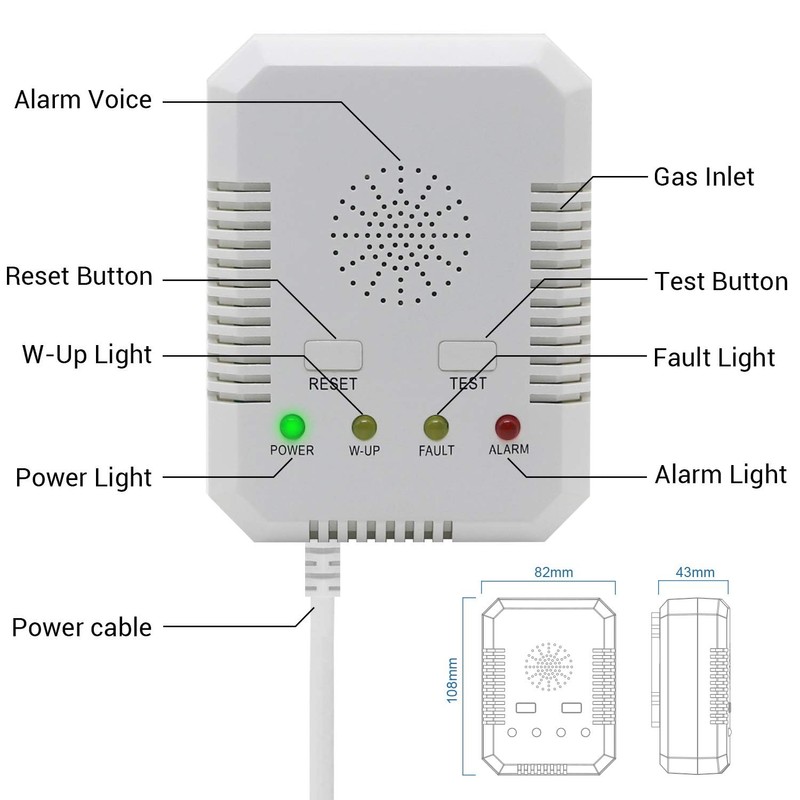 Alarm Voice

Gas Inlet

Reset Button

Test Button

W-Up Light

Fault Light

RESET

TEST

POWER

W-UP

FAULT

ALARM

Power Light

Alarm Light

Power cable

82mm

43mm

108mm