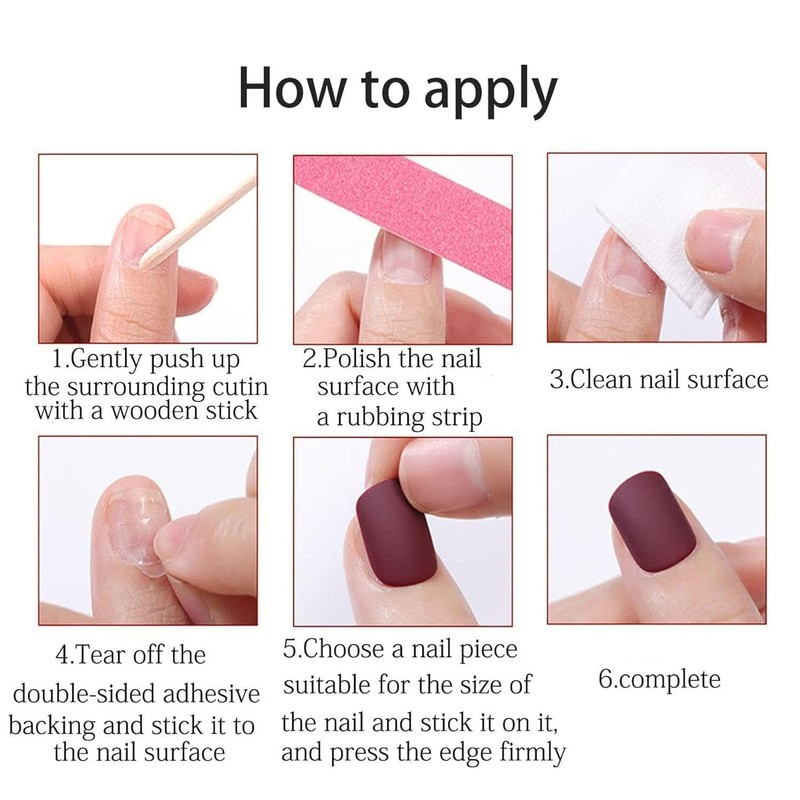 How to apply

1.Gently push up the surrounding cutin with a wooden stick

2.Polish the nail surface with a rubbing strip

3.Clean nail surface

4.Tear off the double-sided adhesive backing and stick it to the nail surface

5.Choose a nail piece suitable for the size of the nail and stick it on it, and press the edge firmly

6.complete