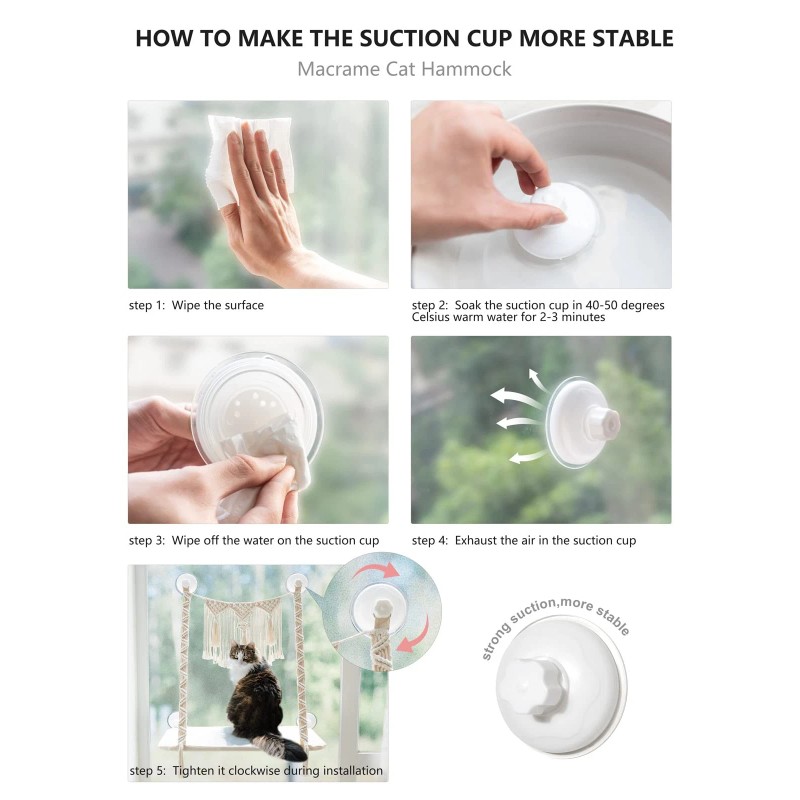 HOW TO MAKE THE SUCTION CUP MORE STABLE
Macrame Cat Hammock

step 1: Wipe the surface

step 2: Soak the suction cup in 40-50 degrees Celsius warm water for 2-3 minutes

step 3: Wipe off the water on the suction cup

step 4: Exhaust the air in the suction cup

step 5: Tighten it clockwise during installation

strong suction,more stable