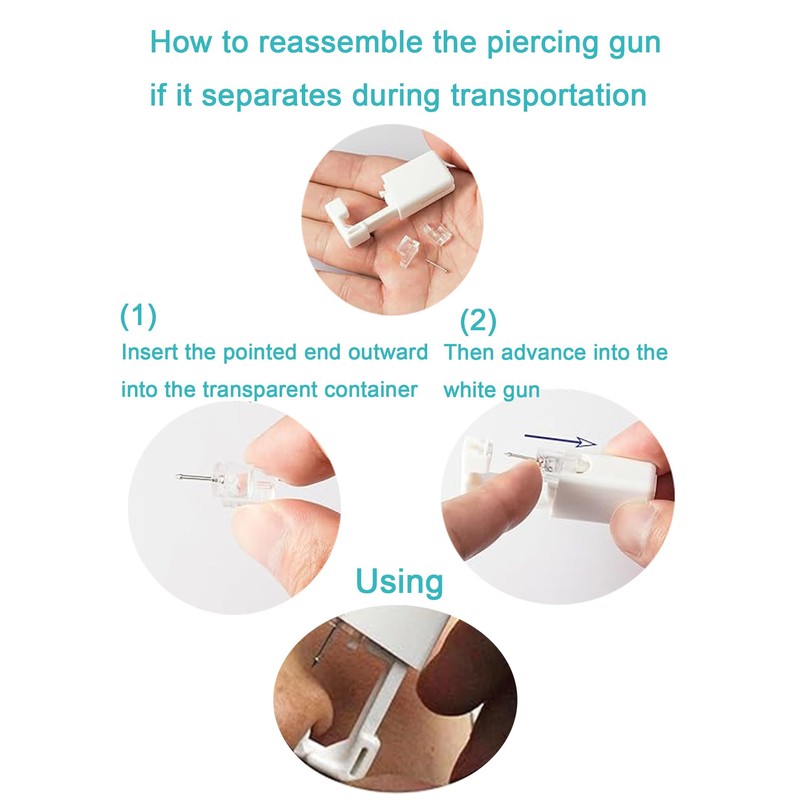 How to reassemble the piercing gun if it separates during transportation

(1)
Insert the pointed end outward into the transparent container

(2)
Then advance into the white gun

Using