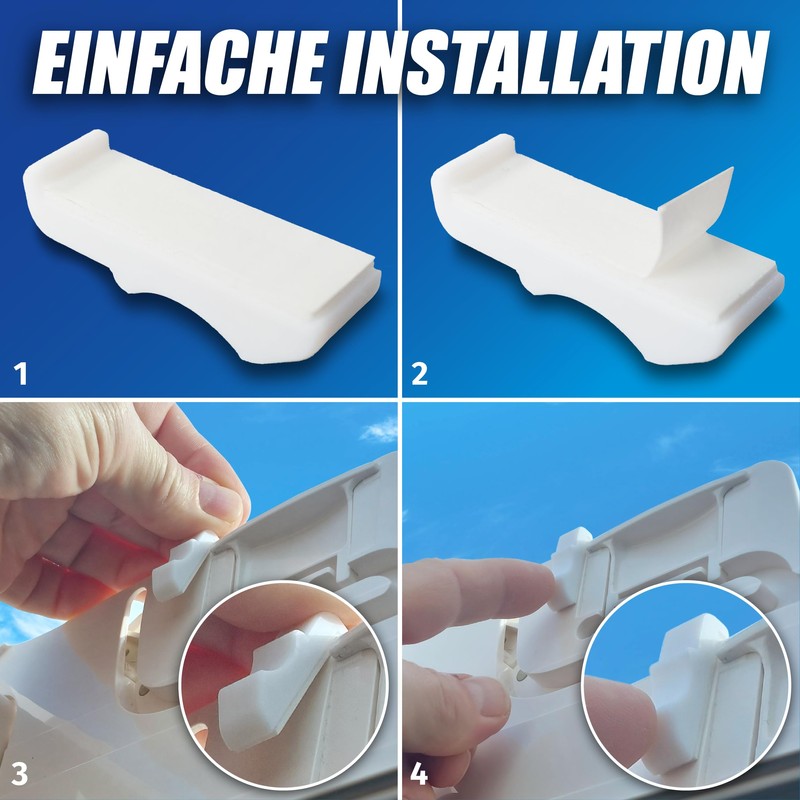 EINFACHE INSTALLATION

1

2

3

4