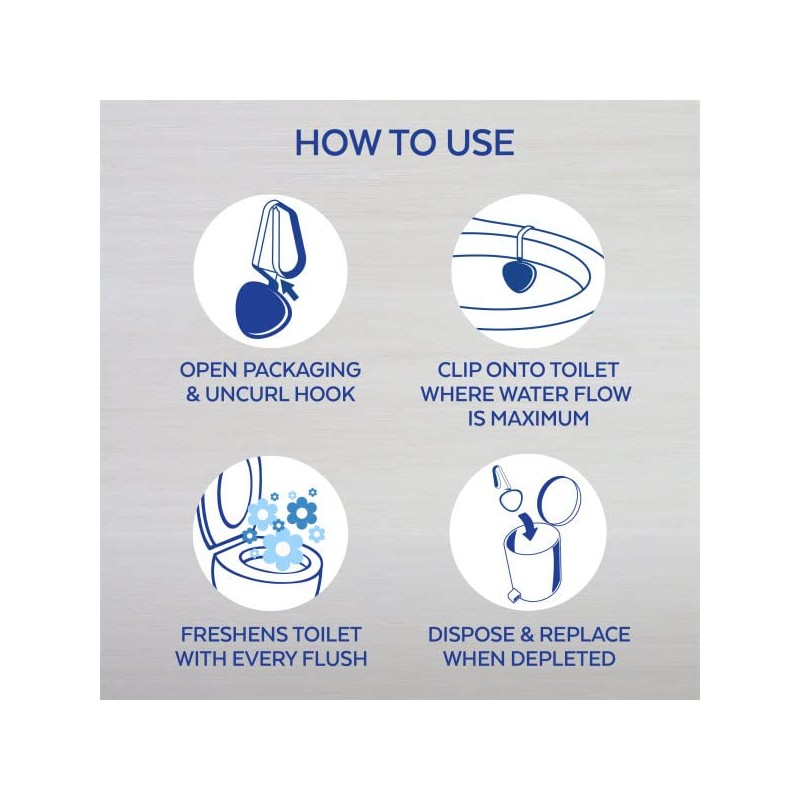 HOW TO USE

OPEN PACKAGING & UNCURL HOOK

CLIP ONTO TOILET WHERE WATER FLOW IS MAXIMUM

FRESHENS TOILET WITH EVERY FLUSH

DISPOSE & REPLACE WHEN DEPLETED