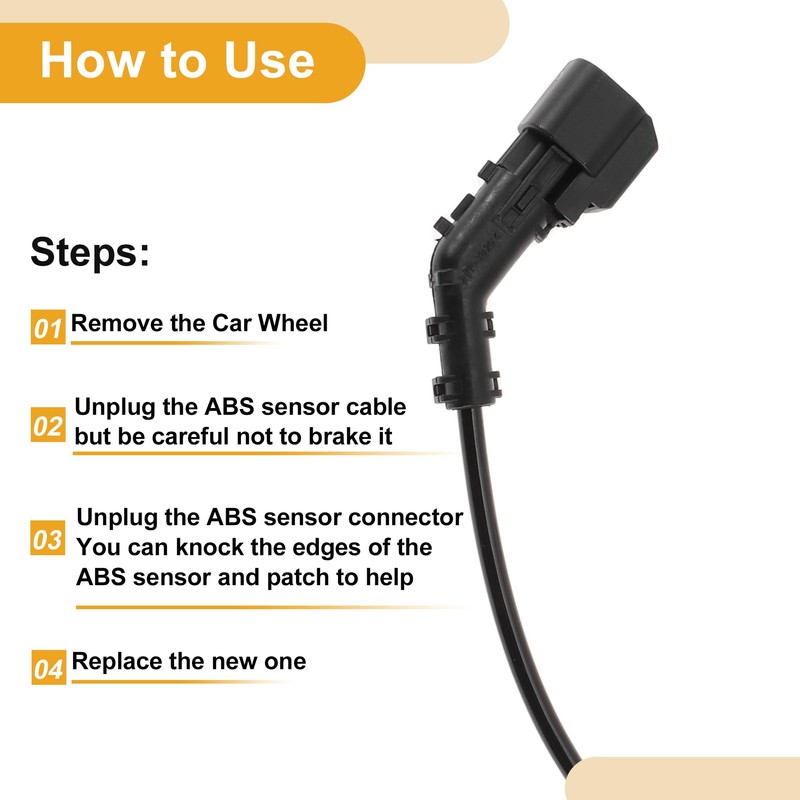 How to Use

Steps:

01 Remove the Car Wheel

02 Unplug the ABS sensor cable but be careful not to brake it

03 Unplug the ABS sensor connector You can knock the edges of the ABS sensor and patch to help

04 Replace the new one