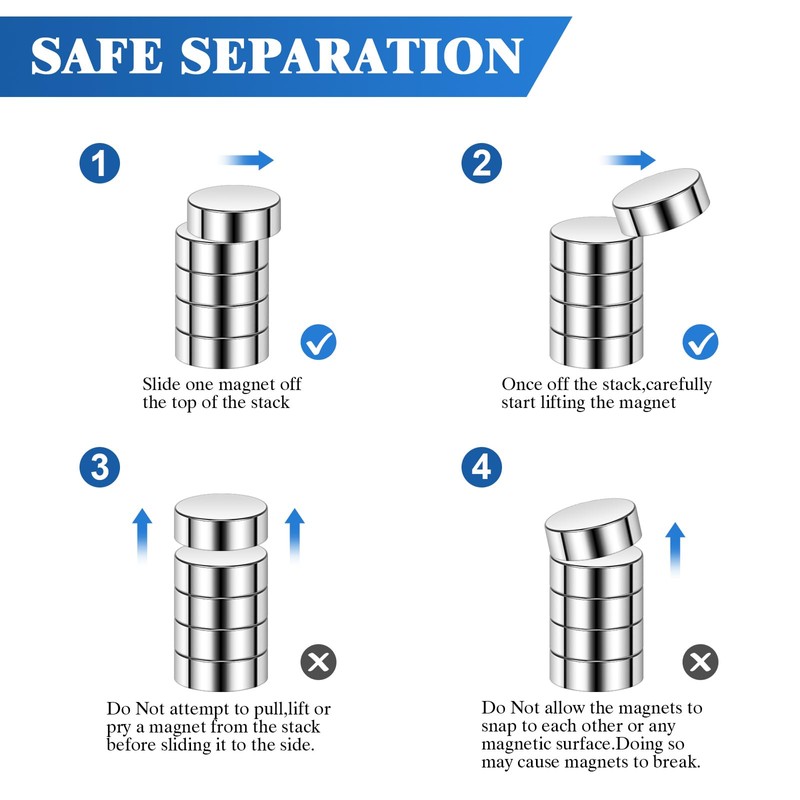 SAFE SEPARATION

1

Slide one magnet off the top of the stack

2

Once off the stack,carefully start lifting the magnet

3

Do Not attempt to pull,lift or pry a magnet from the stack before sliding it to the side.

4

Do Not allow the magnets to snap to each other or any magnetic surface.Doing so may cause magnets to break.