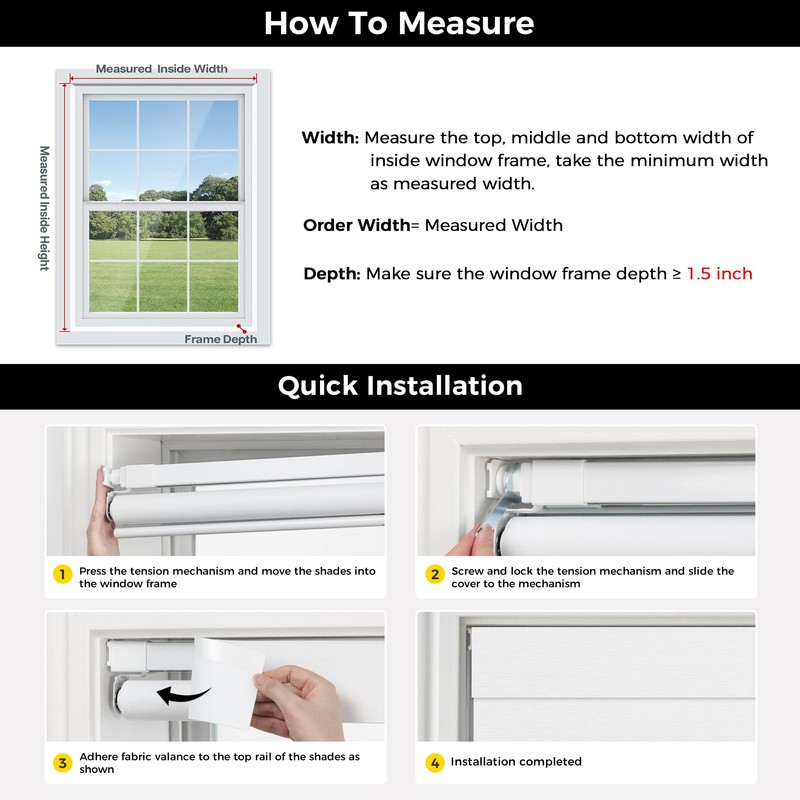 How To Measure

Measured Inside Width

Measured Inside Height

Frame Depth

Width: Measure the top, middle and bottom width of inside window frame, take the minimum width as measured width.

Order Width= Measured Width

Depth: Make sure the window frame depth ≥ 1.5 inch

Quick Installation

1 Press the tension mechanism and move the shades into the window frame

2 Screw and lock the tension mechanism and slide the cover to the mechanism

3 Adhere fabric valance to the top rail of the shades as shown

4 Installation completed