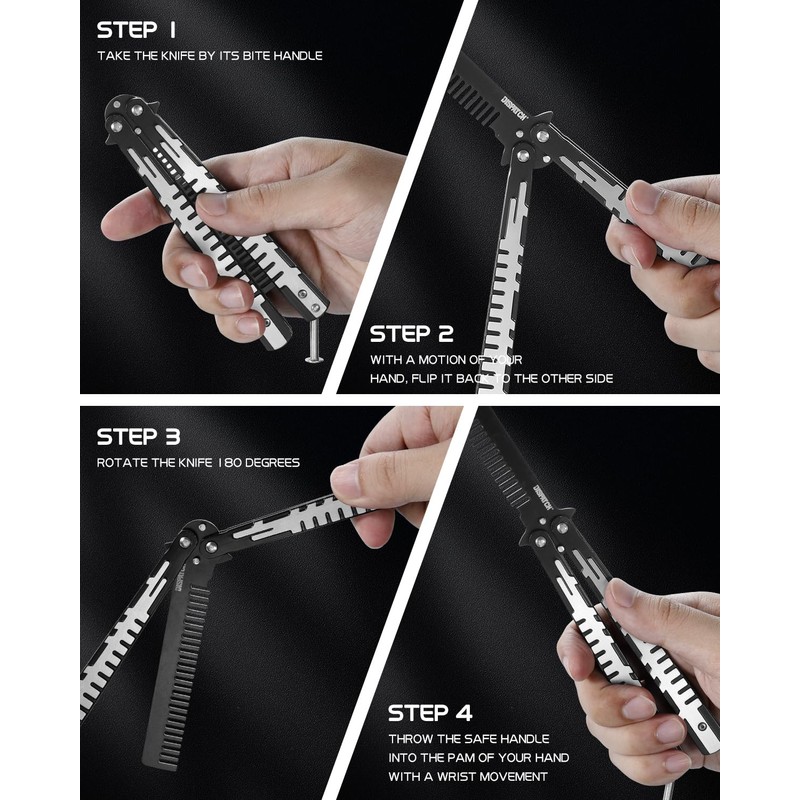 STEP 1
TAKE THE KNIFE BY ITS BITE HANDLE

DISPATCH

STEP 2
WITH A MOTION OF YOUR HAND, FLIP IT BACK TO THE OTHER SIDE

STEP 3
ROTATE THE KNIFE 180 DEGREES

DISPATCH

STEP 4
THROW THE SAFE HANDLE INTO THE PAM OF YOUR HAND WITH A WRIST MOVEMENT