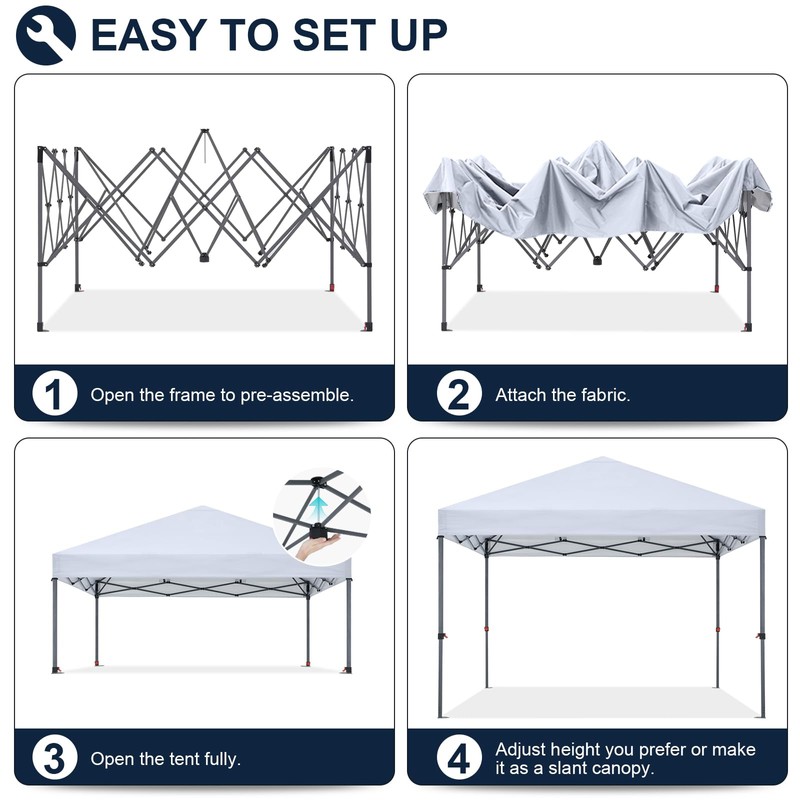 EASY TO SET UP

1 Open the frame to pre-assemble.

2 Attach the fabric.

3 Open the tent fully.

4 Adjust height you prefer or make it as a slant canopy.