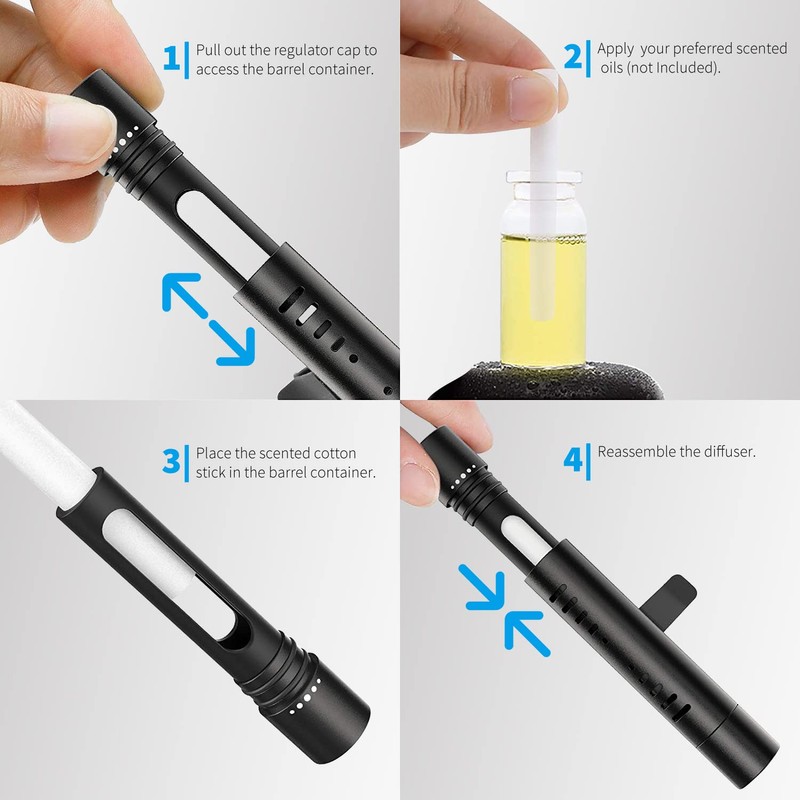 1 Pull out the regulator cap to access the barrel container.

2 Apply your preferred scented oils (not Included).

3 Place the scented cotton stick in the barrel container.

4 Reassemble the diffuser.