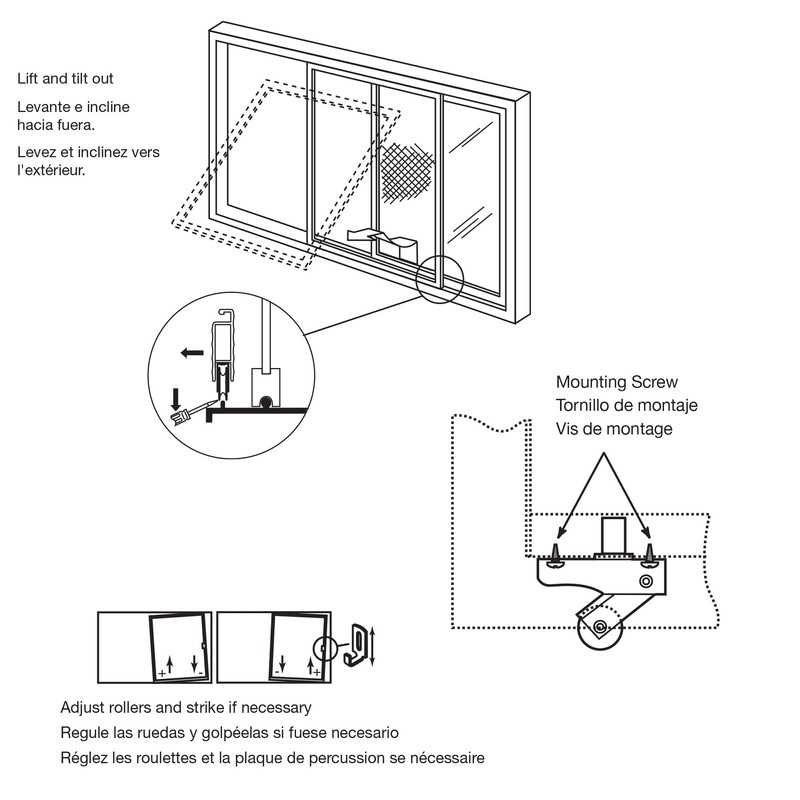 Lift and tilt out

Levante e incline hacia fuera.

Levez et inclinez vers l'extérieur.

Mounting Screw
Tornillo de montaje
Vis de montage

+ - - +

Adjust rollers and strike if necessary
Regule las ruedas y golpéelas si fuese necesario
Réglez les roulettes et la plaque de percussion se nécessaire